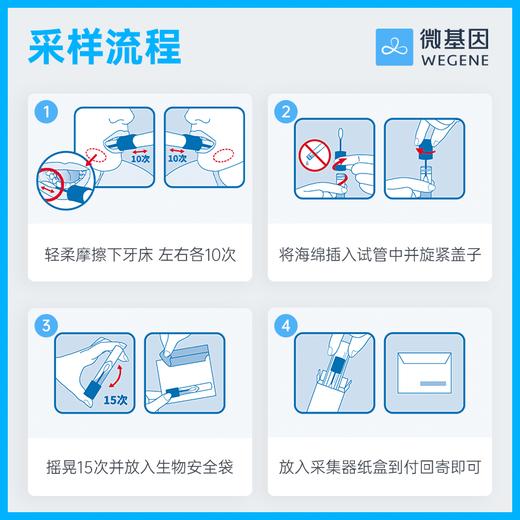 采样流程

微基因
WEGENE

1

10次

10次

轻柔摩擦下牙床 左右各10次

2

将海绵插入试管中并旋紧盖子

3

15次

摇晃15次并放入生物安全袋

4

放入采集器纸盒到付回寄即可