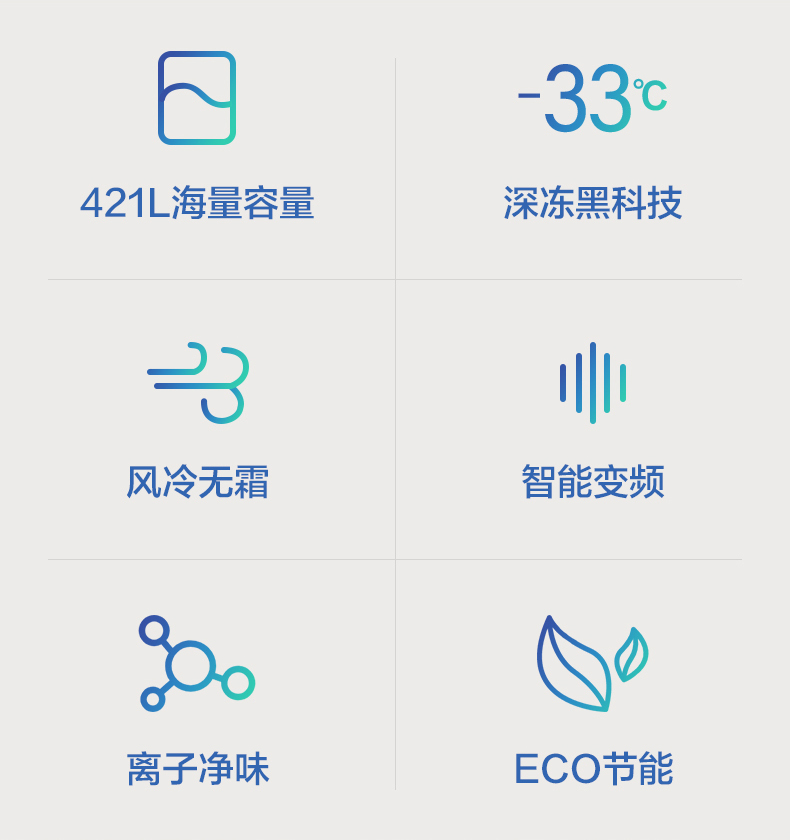 421L海量容量

-33℃

深冻黑科技

风冷无霜

智能变频

离子净味

ECO节能