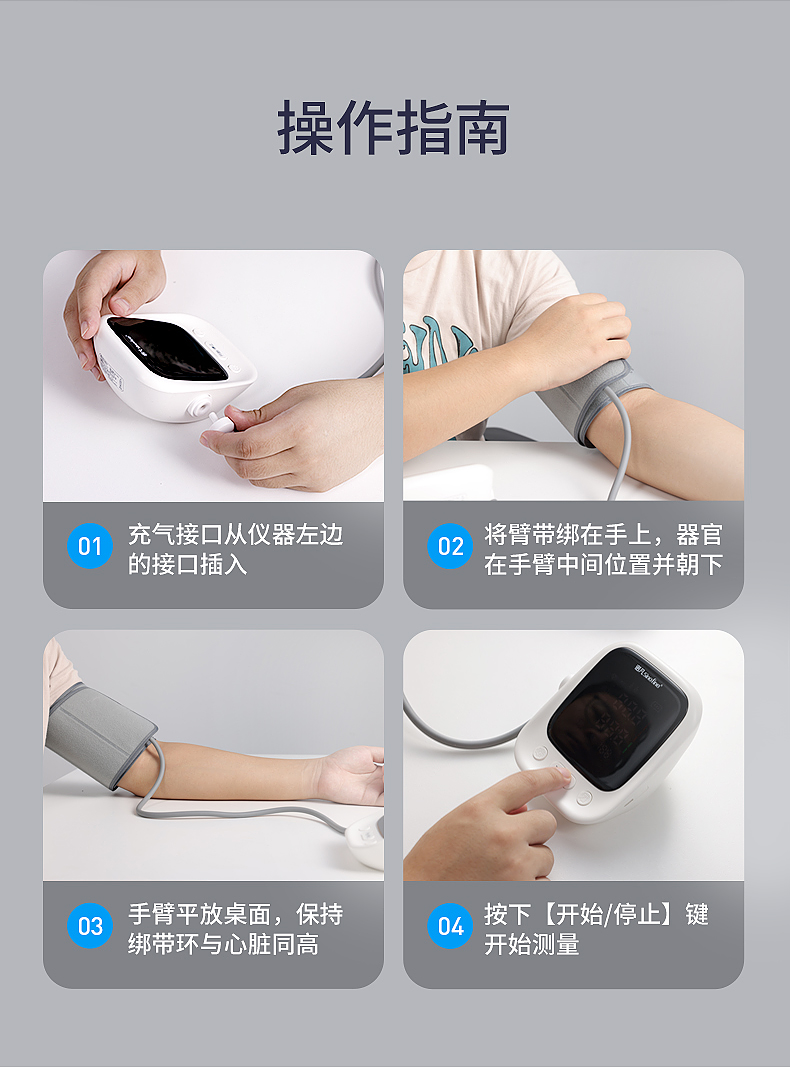 操作指南

01 充气接口从仪器左边的接口插入

02 将臂带绑在手上，器官在手臂中间位置并朝下

03 手臂平放桌面，保持绑带环与心脏同高

04 按下【开始/停止】键开始测量