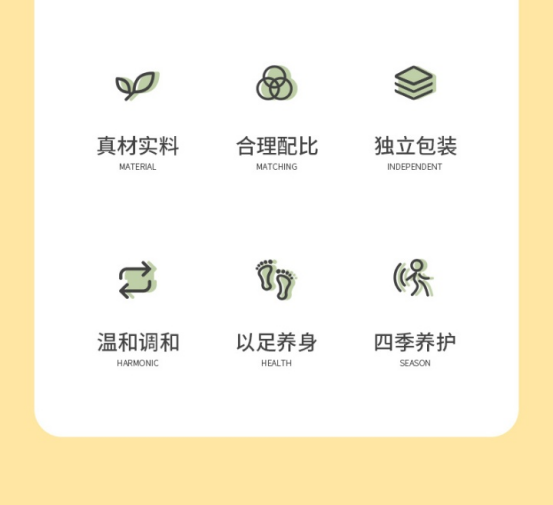 真材实料
MATERIAL

合理配比
MATCHING

独立包装
INDEPENDENT

温和调和
HARMONIC

以足养身
HEALTH

四季养护
SEASON