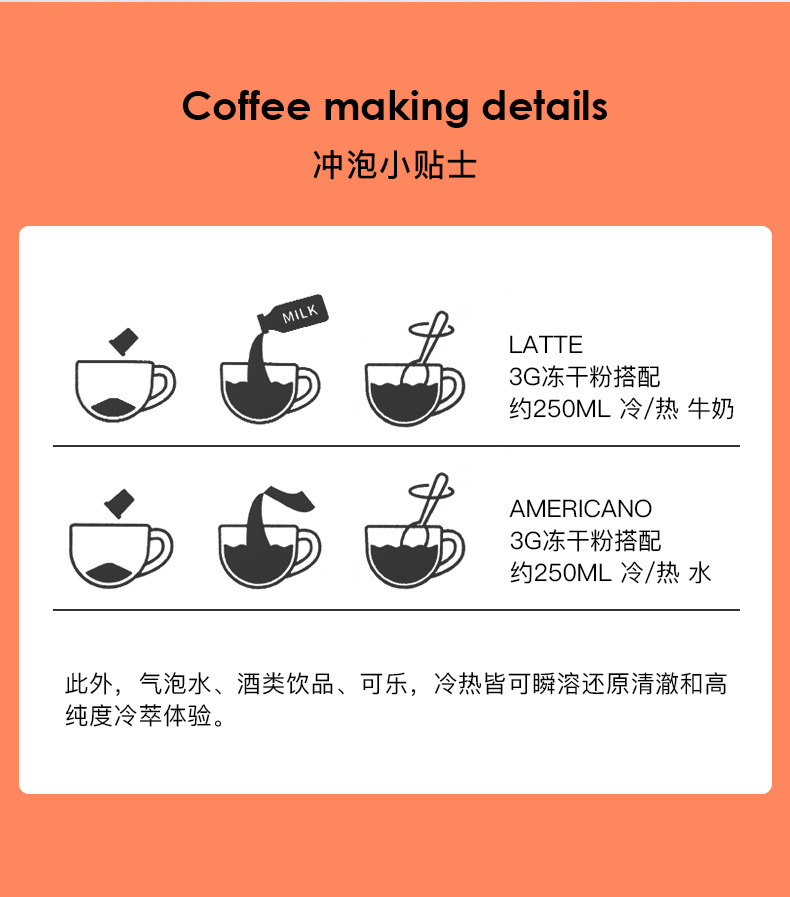 Coffee making details
冲泡小贴士

MILK

LATTE
3G冻干粉搭配
约250ML 冷/热 牛奶

AMERICANO
3G冻干粉搭配
约250ML 冷/热 水

此外，气泡水、酒类饮品、可乐，冷热皆可瞬溶还原清澈和高纯度冷萃体验。