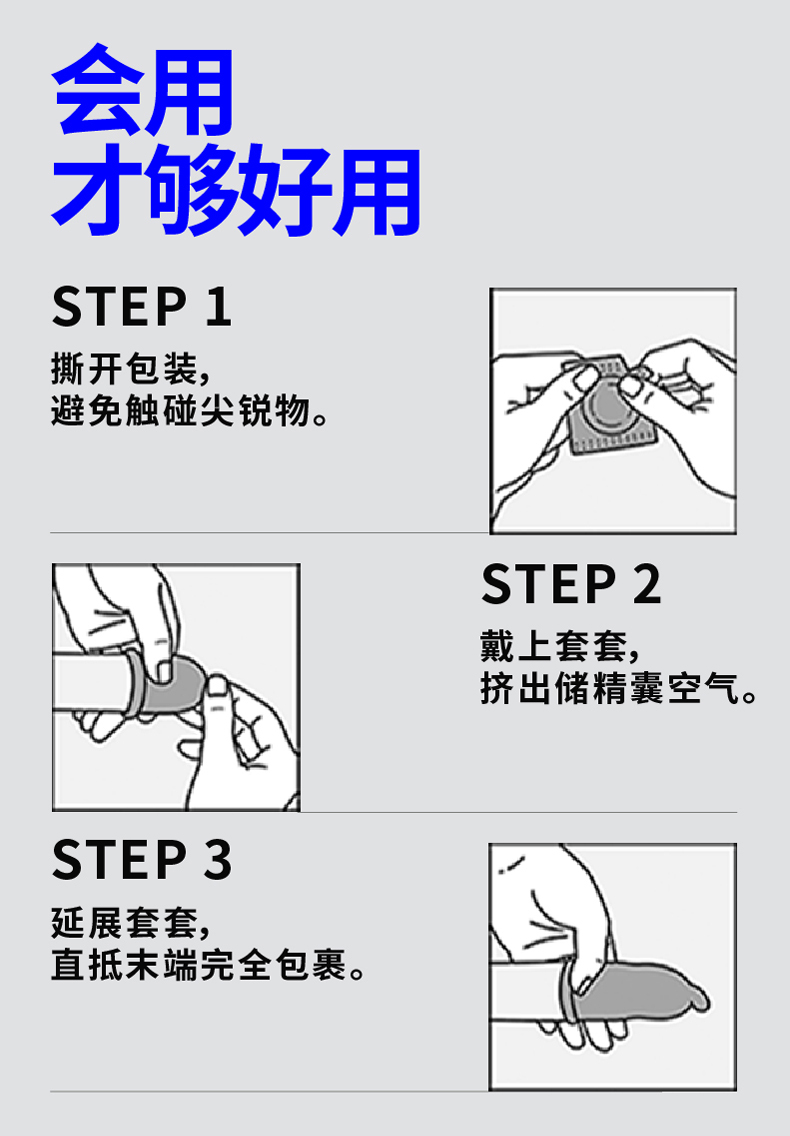 会用
才够好用

STEP 1
撕开包装,
避免触碰尖锐物。

STEP 2
戴上套套,
挤出储精囊空气。

STEP 3
延展套套,
直抵末端完全包裹。