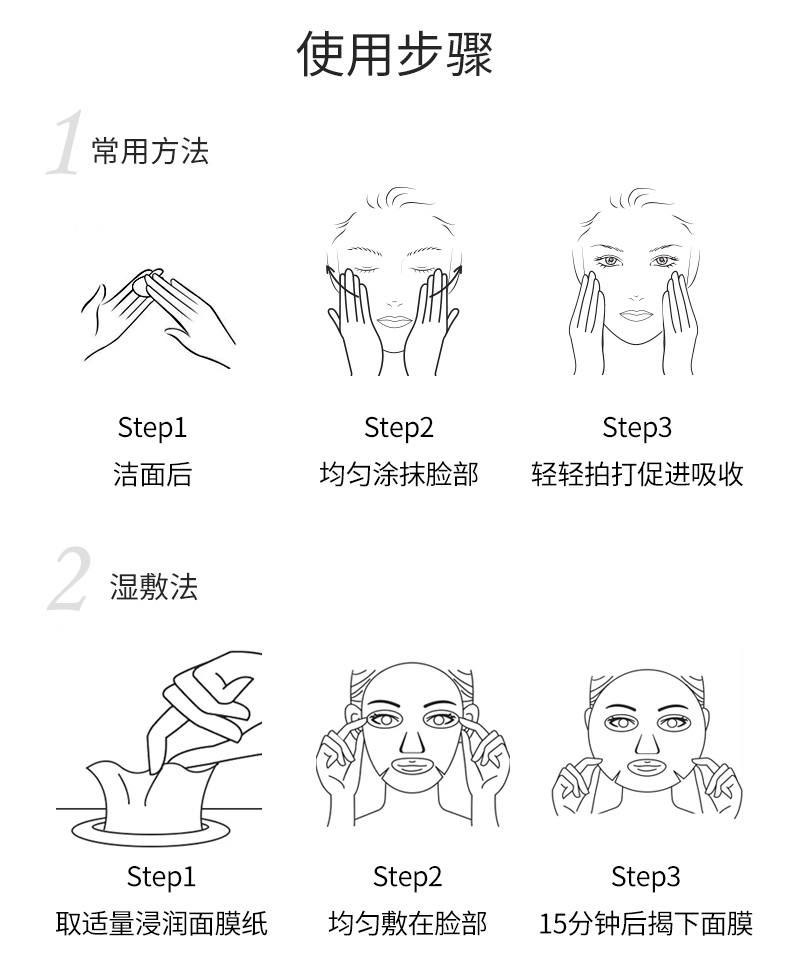 使用步骤

1 常用方法

Step1
洁面后

Step2
均匀涂抹脸部

Step3
轻轻拍打促进吸收

2 湿敷法

Step1
取适量浸润面膜纸

Step2
均匀敷在脸部

Step3
15分钟后揭下面膜