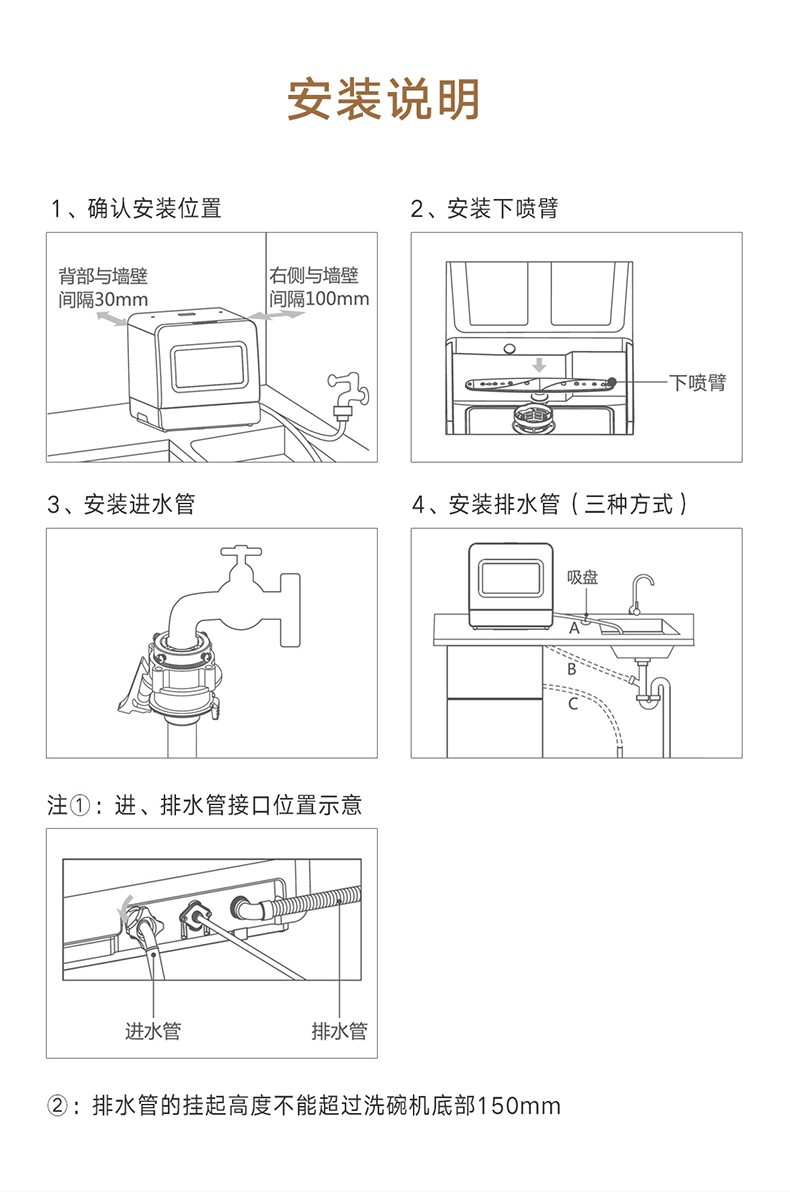 安装说明

1、确认安装位置

背部与墙壁间隔30mm

右侧与墙壁间隔100mm

2、安装下喷臂

下喷臂

3、安装进水管

4、安装排水管（三种方式）

吸盘

A

B

C

注①：进、排水管接口位置示意

进水管

排水管

②：排水管的挂起高度不能超过洗碗机底部150mm