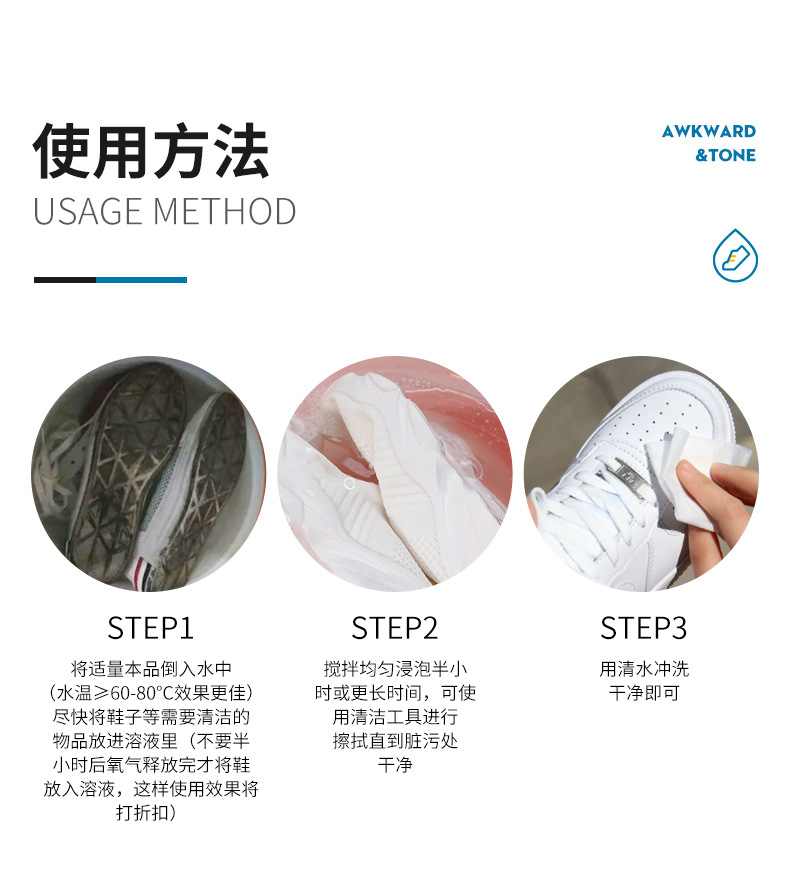 使用方法
USAGE METHOD

AWKWARD
&TONE

STEP1
将适量本品倒入水中（水温≥60-80°C效果更佳）尽快将鞋子等需要清洁的物品放进溶液里（不要半小时后氧气释放完才将鞋放入溶液，这样使用效果将打折扣）

STEP2
搅拌均匀浸泡半小时或更长时间，可使用清洁工具进行擦拭直到脏污处干净

STEP3
用清水冲洗干净即可