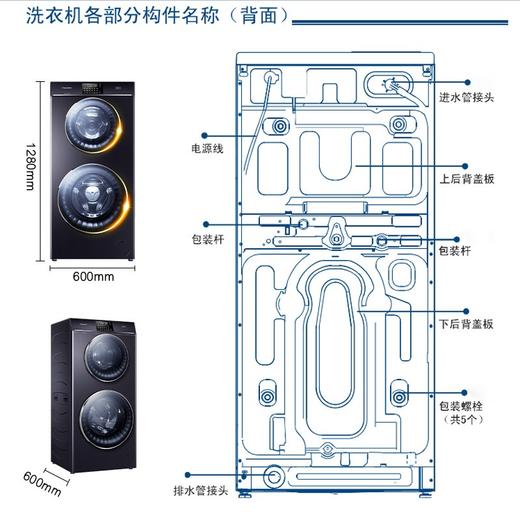 洗衣机各部分构件名称（背面）

1280mm

600mm

600mm

电源线

包装杆

排水管接头

进水管接头

上后背盖板

包装杆

下后背盖板

包装螺栓
（共5个）