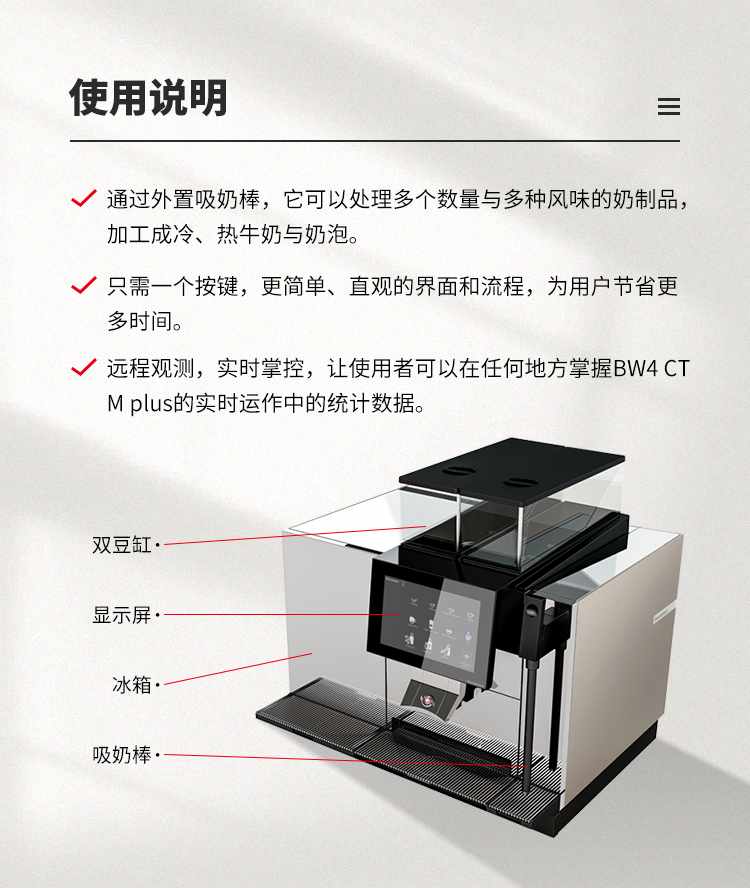 使用说明

通过外置吸奶棒，它可以处理多个数量与多种风味的奶制品，加工成冷、热牛奶与奶泡。

只需一个按键，更简单、直观的界面和流程，为用户节省更多时间。

远程观测，实时掌控，让使用者可以在任何地方掌握BW4 CTM plus的实时运作中的统计数据。

双豆缸

显示屏

冰箱

吸奶棒