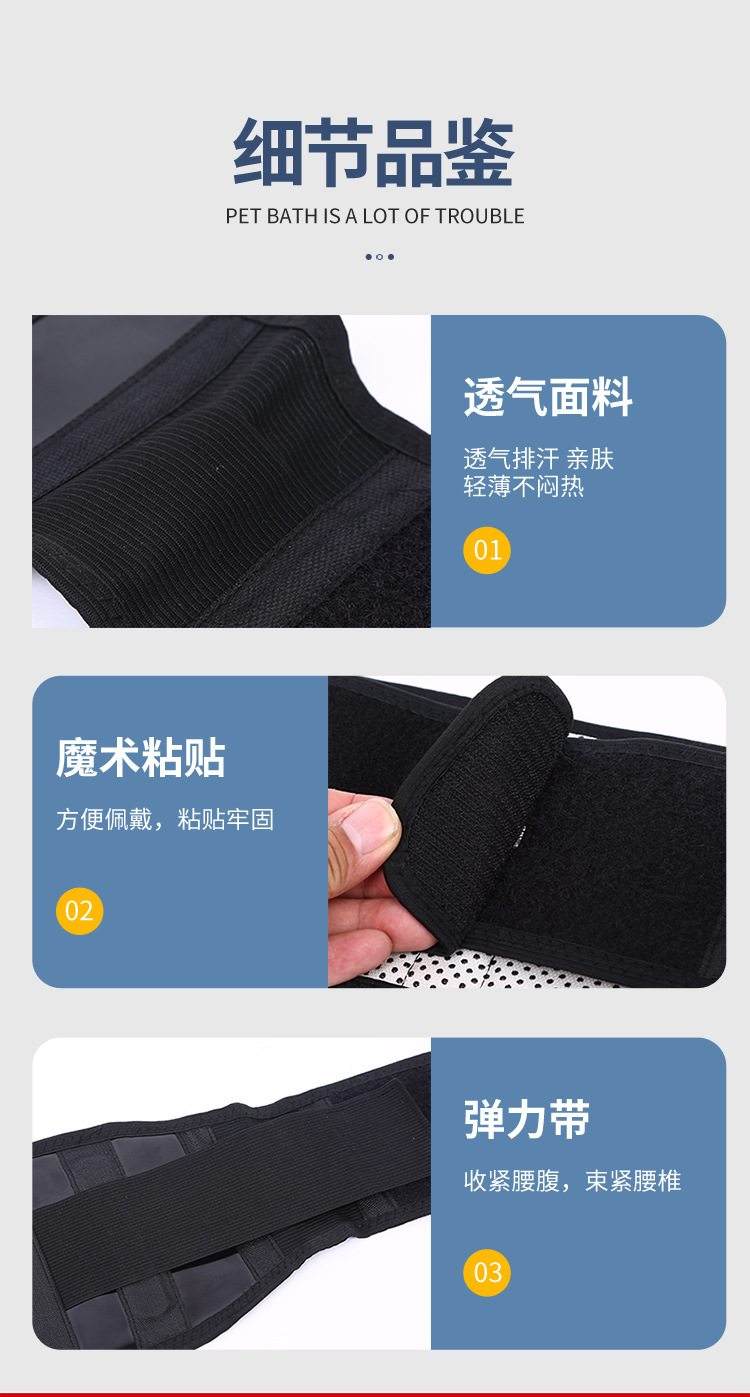 细节品鉴

PET BATH IS A LOT OF TROUBLE

透气面料

透气排汗 亲肤
轻薄不闷热

01

魔术粘贴

方便佩戴，粘贴牢固

02

弹力带

收紧腰腹，束紧腰椎

03