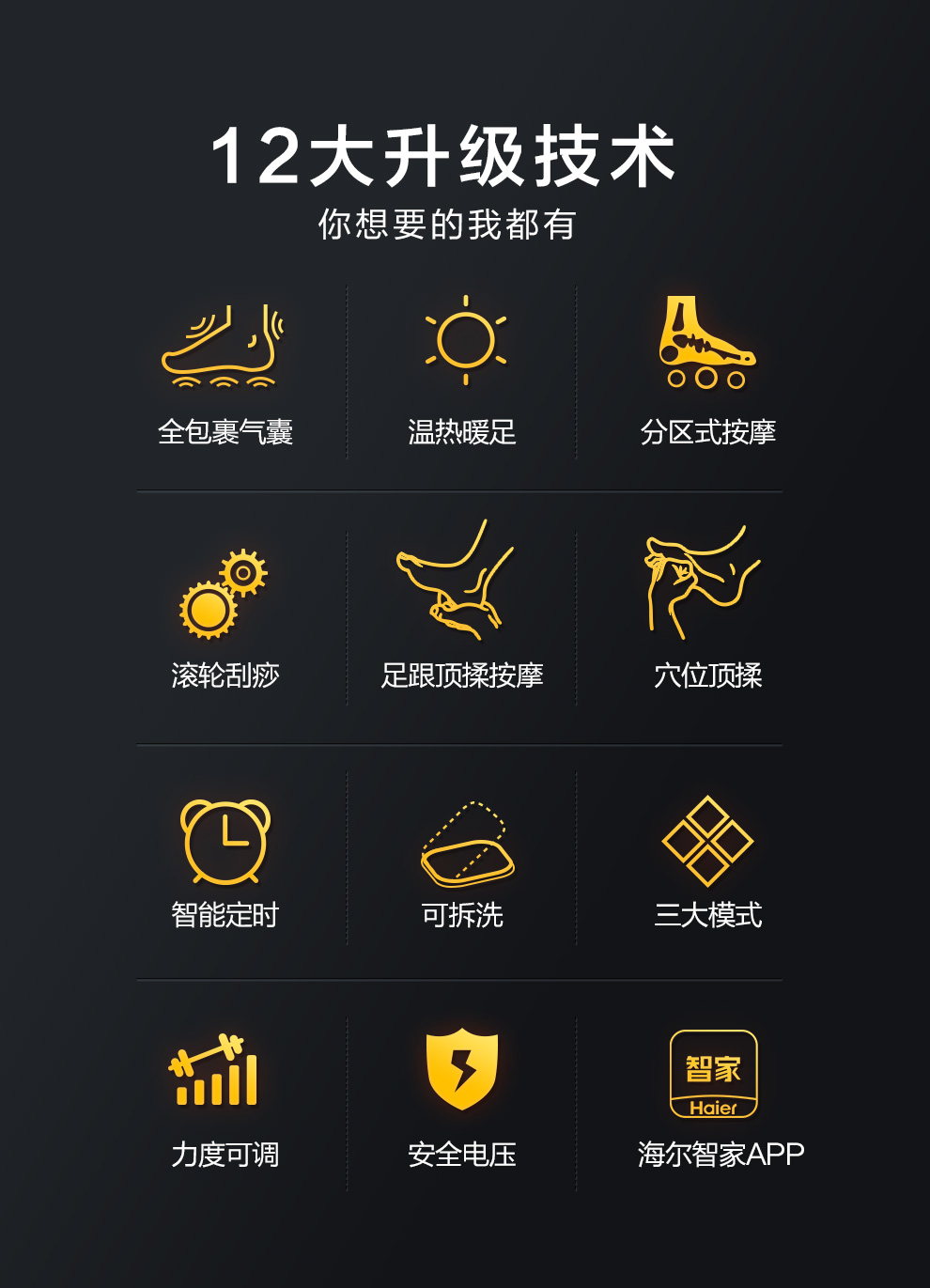 12大升级技术
你想要的我都有

全包裹气囊

温热暖足

分区式按摩

滚轮刮痧

足跟顶揉按摩

穴位顶揉

智能定时

可拆洗

三大模式

力度可调

安全电压

智家
Haier

海尔智家APP