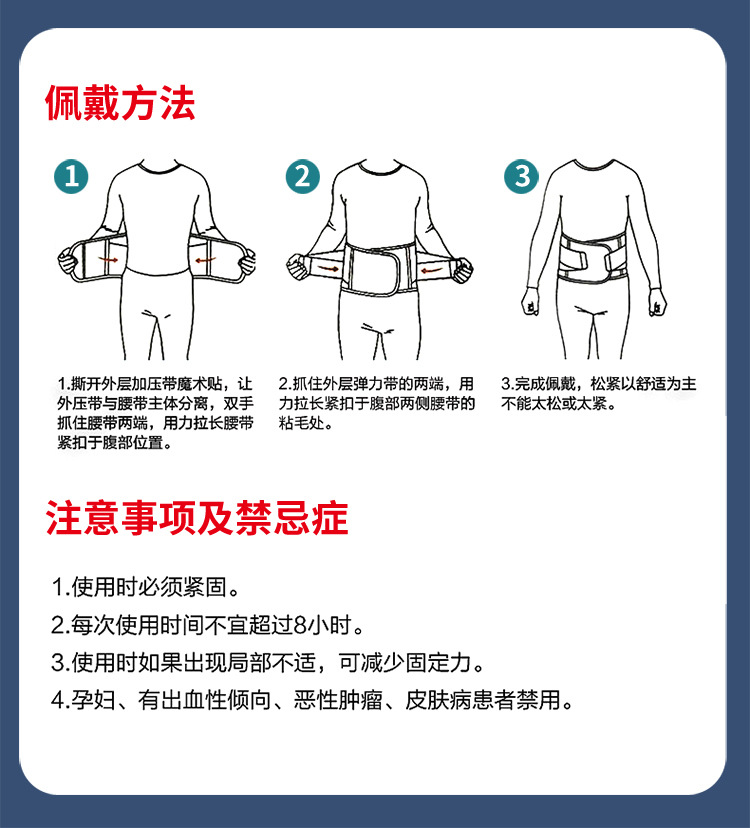 佩戴方法

1

2

3

1.撕开外层加压带魔术贴，让外压带与腰带主体分离，双手抓住腰带两端，用力拉长腰带紧扣于腹部位置。

2.抓住外层弹力带的两端，用力拉长紧扣于腹部两侧腰带的粘毛处。

3.完成佩戴，松紧以舒适为主不能太松或太紧。

注意事项及禁忌症

1.使用时必须紧固。

2.每次使用时间不宜超过8小时。

3.使用时如果出现局部不适，可减少固定力。

4.孕妇、有出血性倾向、恶性肿瘤、皮肤病患者禁用。