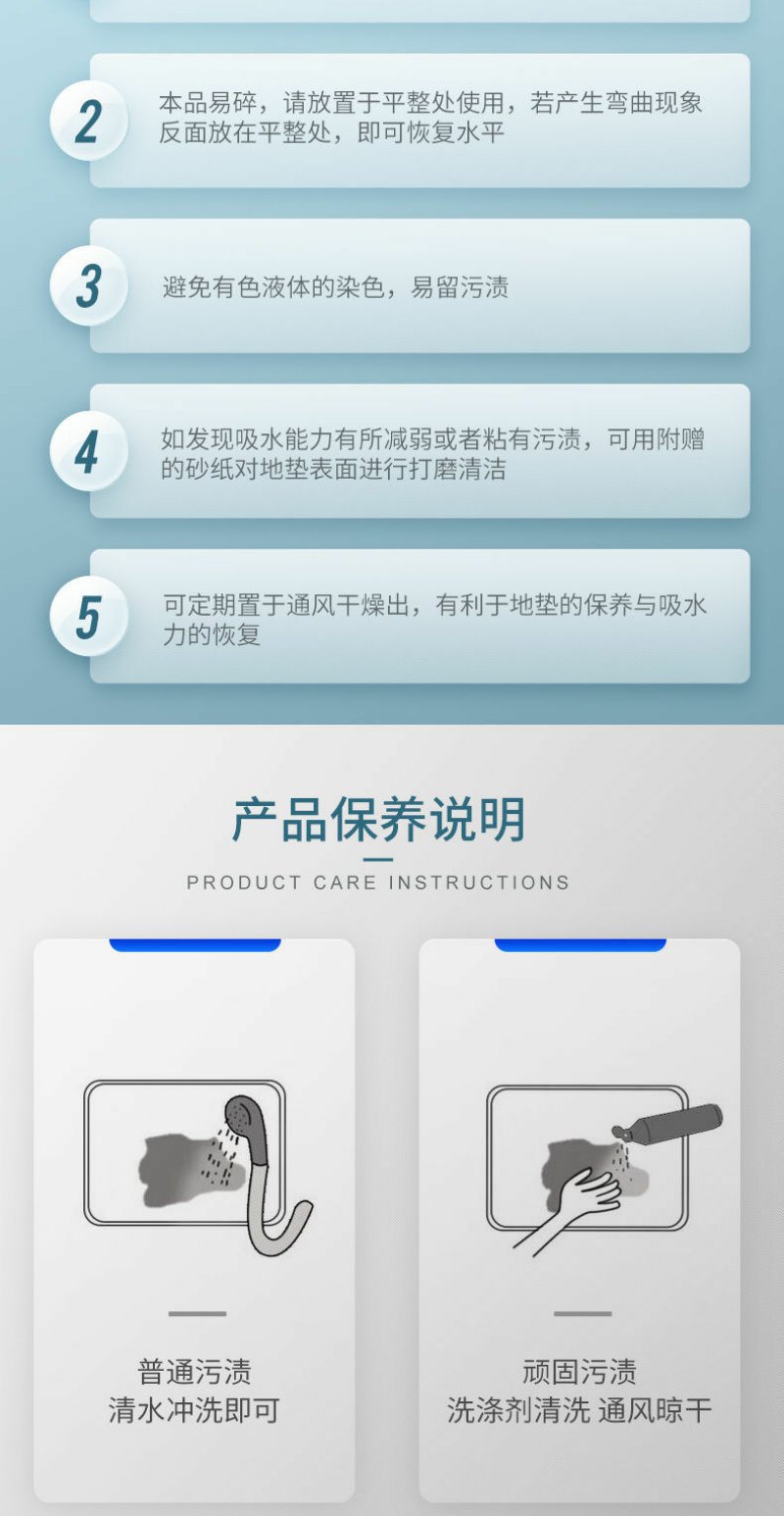 2
本品易碎，请放置于平整处使用，若产生弯曲现象反面放在平整处，即可恢复水平

3
避免有色液体的染色，易留污渍

4
如发现吸水能力有所减弱或者粘有污渍，可用附赠的砂纸对地垫表面进行打磨清洁

5
可定期置于通风干燥出，有利于地垫的保养与吸水力的恢复

产品保养说明
PRODUCT CARE INSTRUCTIONS

普通污渍
清水冲洗即可

顽固污渍
洗涤剂清洗 通风晾干