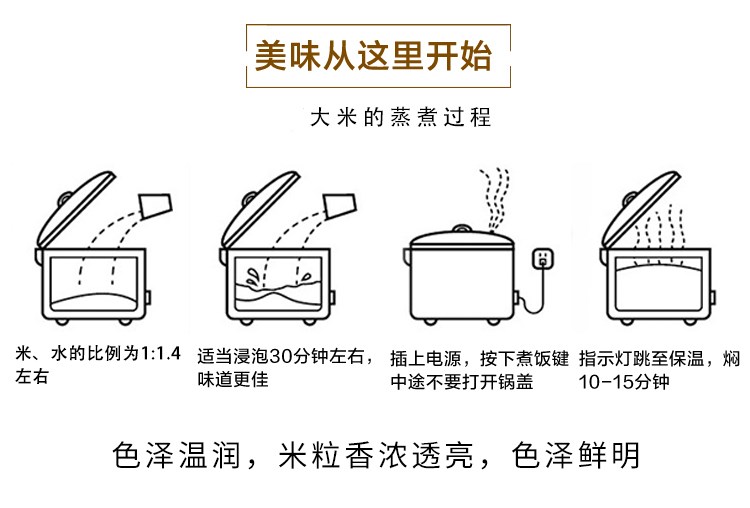 美味从这里开始

大米的蒸煮过程

米、水的比例为1:1.4左右

适当浸泡30分钟左右，味道更佳

插上电源，按下煮饭键中途不要打开锅盖

指示灯跳至保温，焖10-15分钟

色泽温润，米粒香浓透亮，色泽鲜明