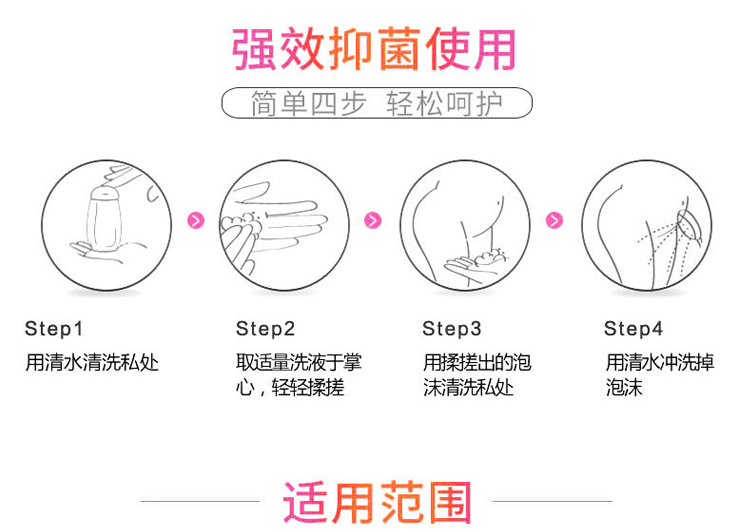 强效抑菌使用

简单四步 轻松呵护

Step1
用清水清洗私处

Step2
取适量洗液于掌心，轻轻揉搓

Step3
用揉搓出的泡沫清洗私处

Step4
用清水冲洗掉泡沫

适用范围