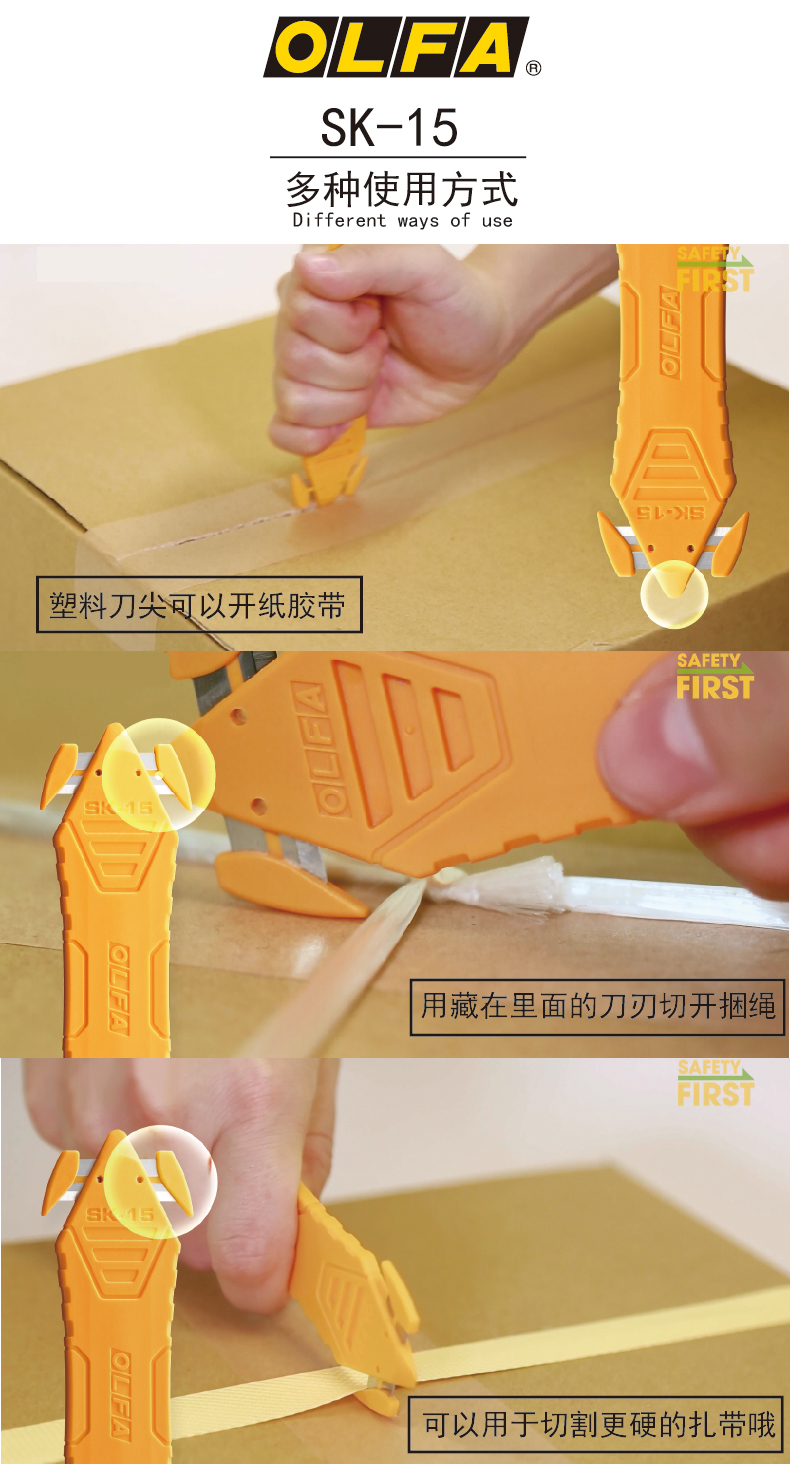 OLFA®

SK-15

多种使用方式
Different ways of use

SAFETY FIRST

OLFA

SK-15

塑料刀尖可以开纸胶带

SAFETY FIRST

OLFA

SK-15

OLFA

用藏在里面的刀刃切开捆绳

SAFETY FIRST

SK-15

OLFA

可以用于切割更硬的扎带哦