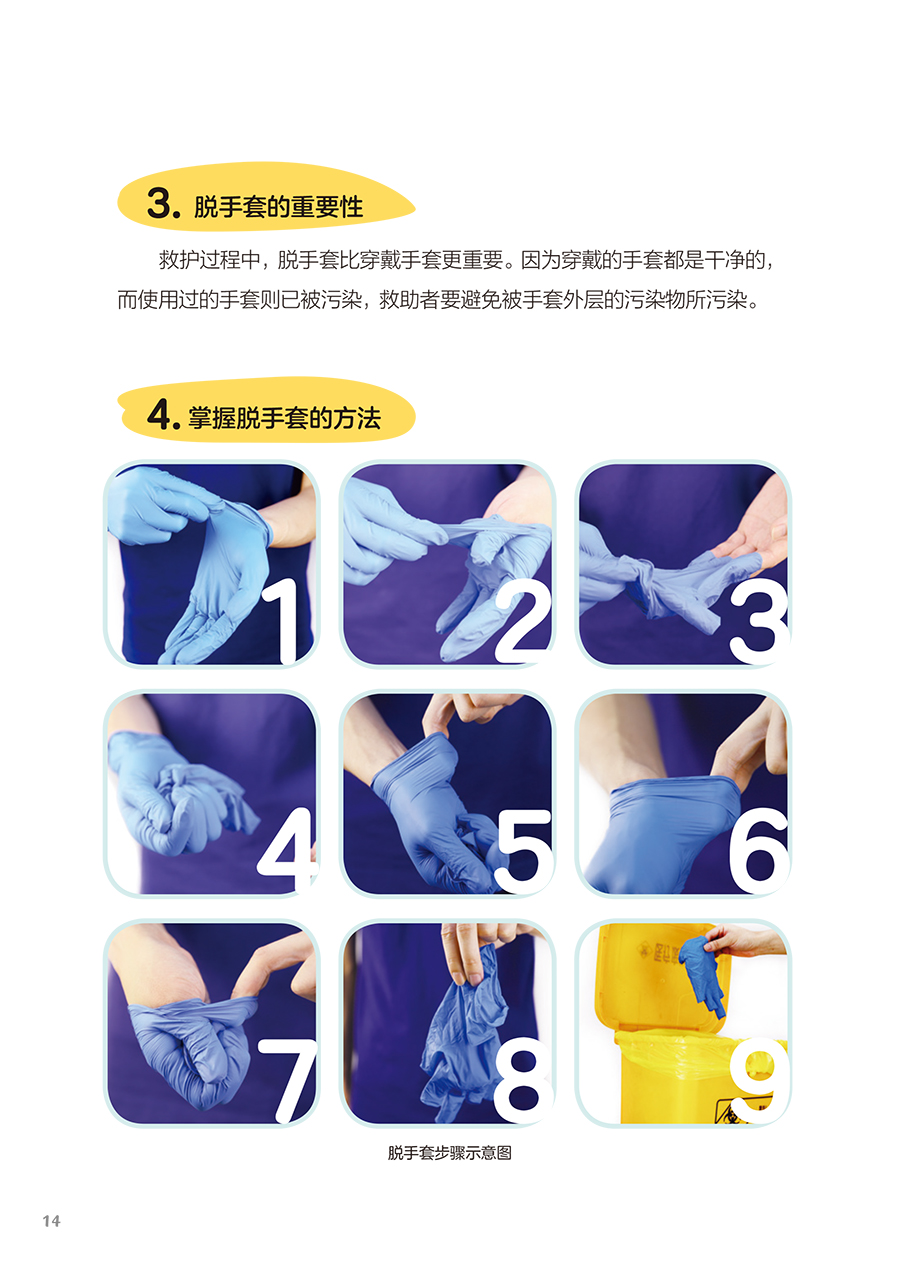 3. 脱手套的重要性

救护过程中，脱手套比穿戴手套更重要。因为穿戴的手套都是干净的，而使用过的手套则已被污染，救助者要避免被手套外层的污染物所污染。

4. 掌握脱手套的方法

1

2

3

4

5

6

7

8

9

脱手套步骤示意图

14