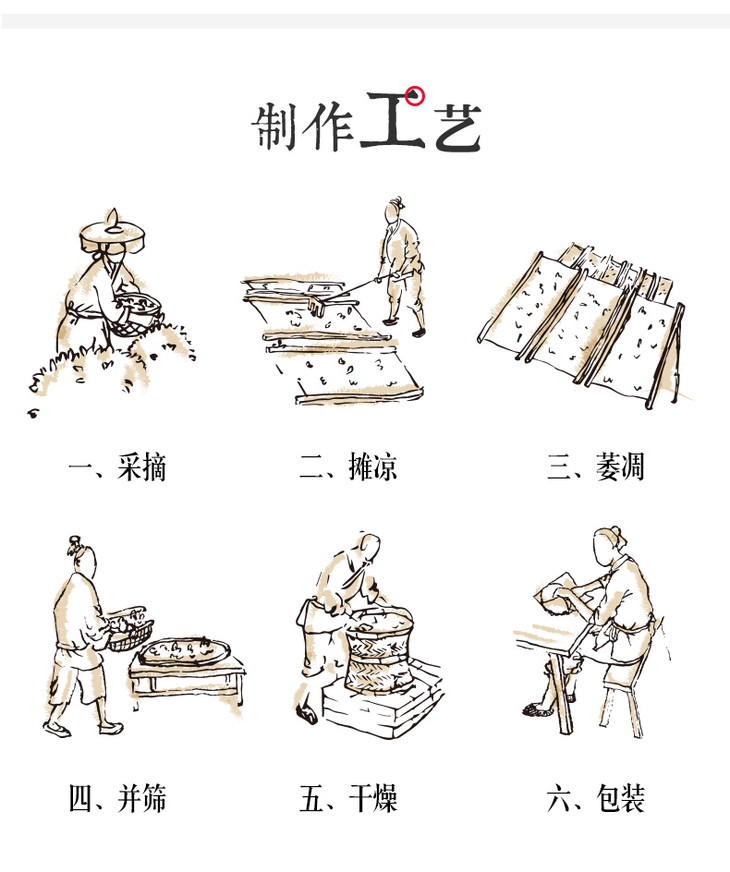 制作工艺

一、采摘

二、摊凉

三、萎凋

四、并筛

五、干燥

六、包装