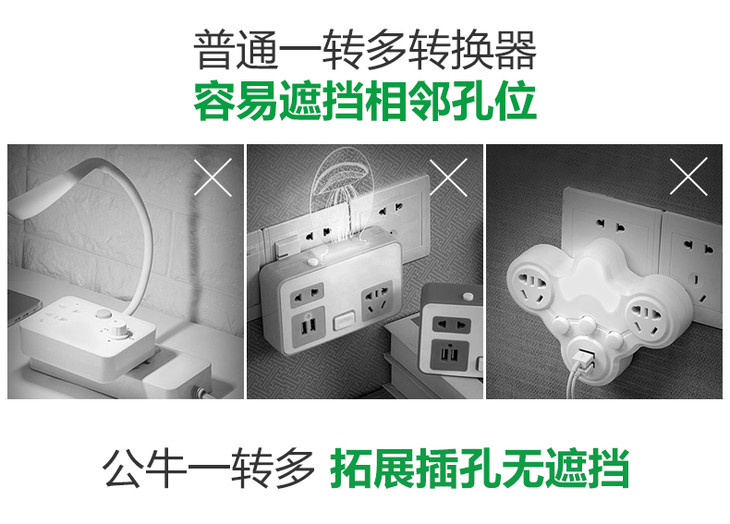 普通一转多转换器
容易遮挡相邻孔位

公牛一转多 拓展插孔无遮挡