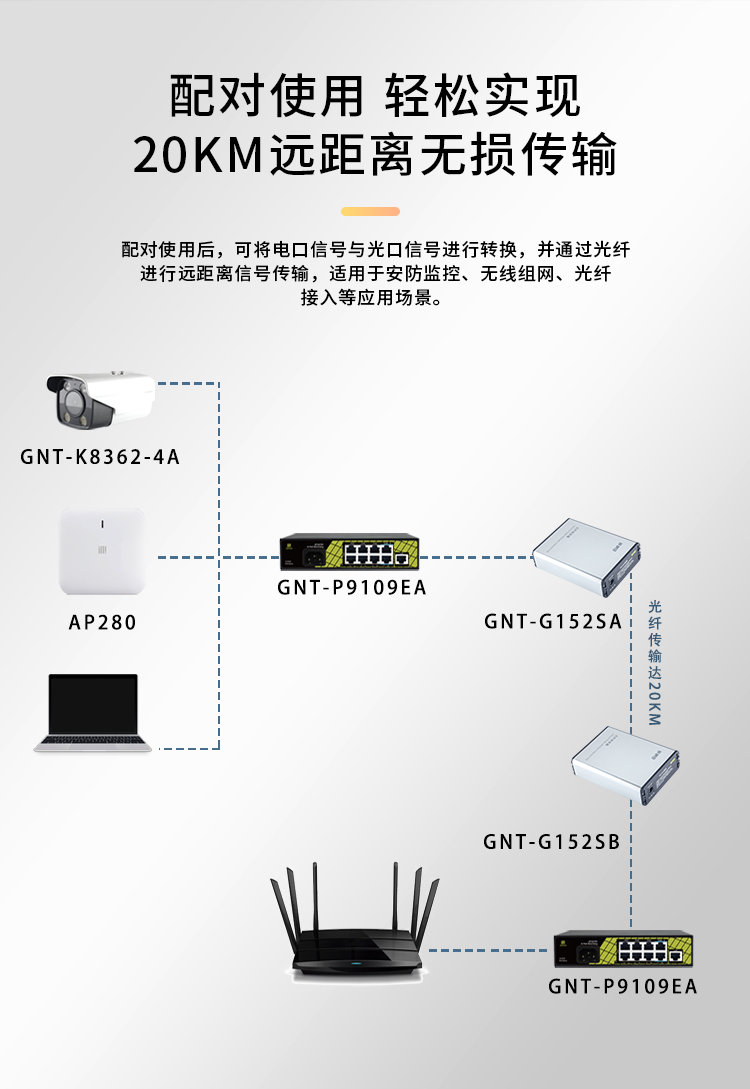 配对使用 轻松实现
20KM远距离无损传输

配对使用后，可将电口信号与光口信号进行转换，并通过光纤进行远距离信号传输，适用于安防监控、无线组网、光纤接入等应用场景。

GNT-K8362-4A

AP280

GNT-P9109EA

GNT-G152SA

光纤传输达20KM

GNT-G152SB

GNT-P9109EA