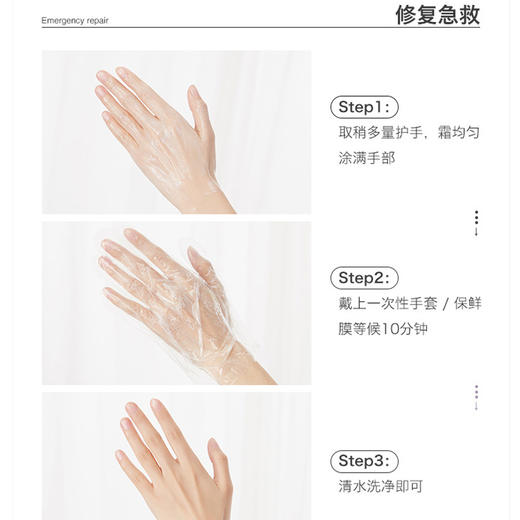 Emergency repair

修复急救

Step1:
取稍多量护手，霜均匀涂满手部

Step2:
戴上一次性手套 / 保鲜膜等候10分钟

Step3:
清水洗净即可