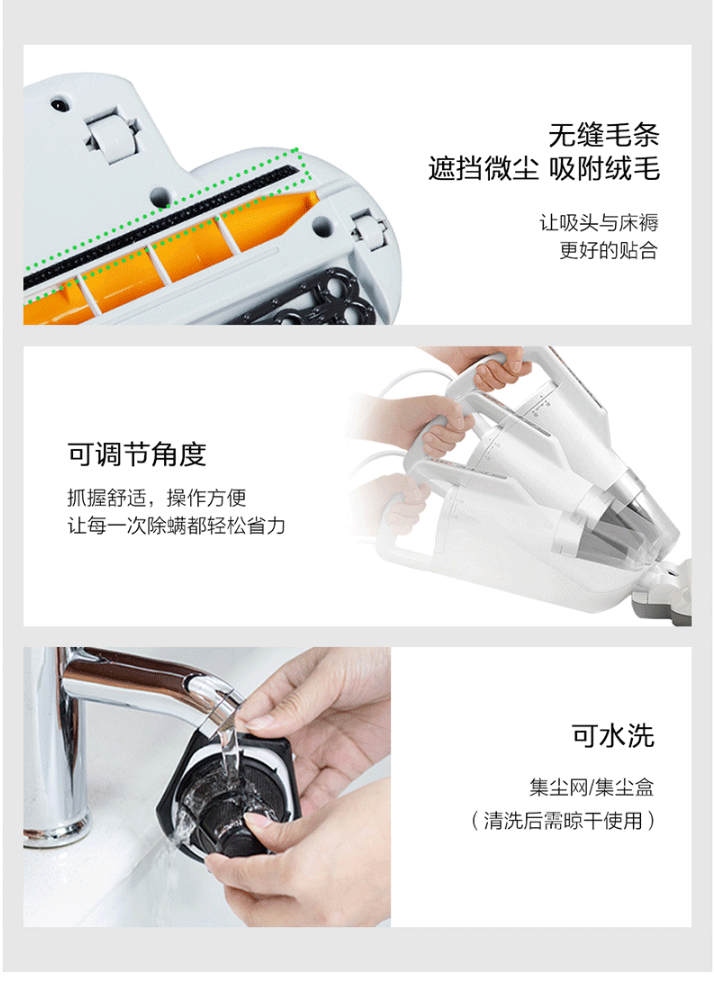 无缝毛条
遮挡微尘 吸附绒毛

让吸头与床褥
更好的贴合

可调节角度

抓握舒适，操作方便
让每一次除螨都轻松省力

可水洗

集尘网/集尘盒
（清洗后需晾干使用）