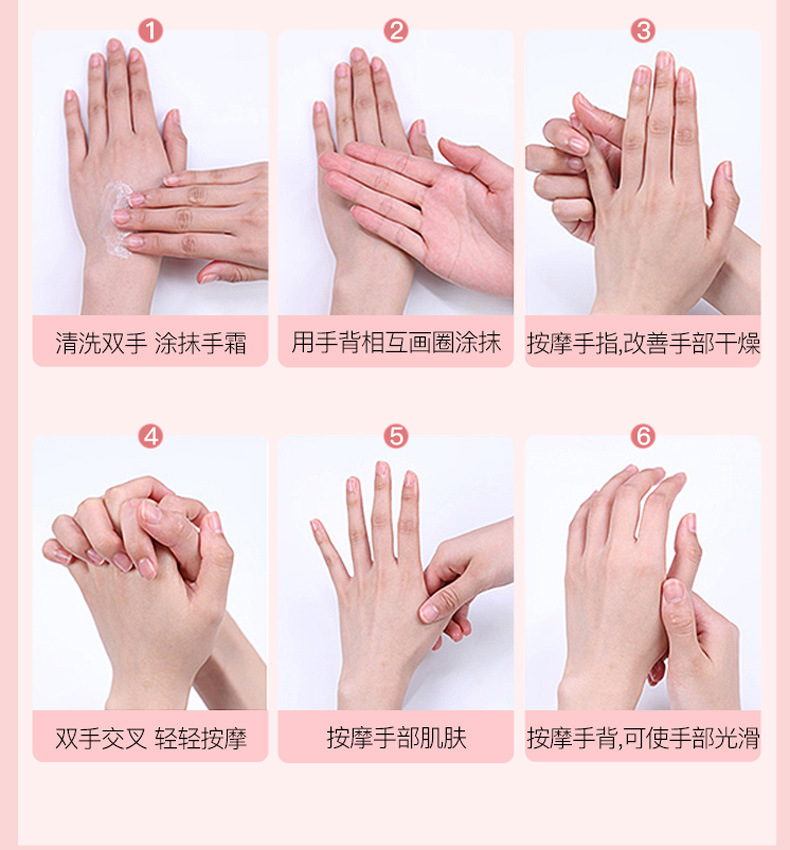 1
清洗双手 涂抹手霜

2
用手背相互画圈涂抹

3
按摩手指,改善手部干燥

4
双手交叉 轻轻按摩

5
按摩手部肌肤

6
按摩手背,可使手部光滑