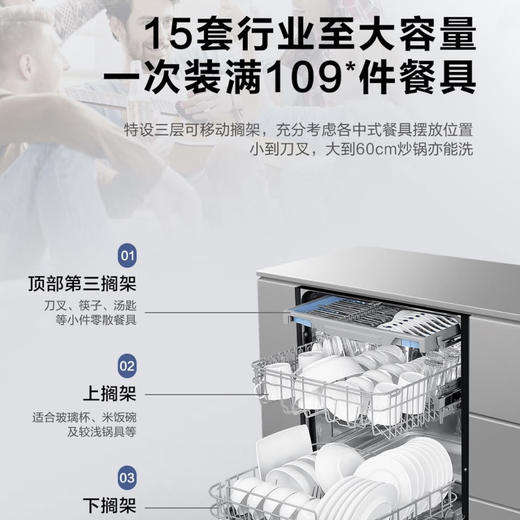 15套行业至大容量
一次装满109*件餐具

特设三层可移动搁架，充分考虑各中式餐具摆放位置
小到刀叉，大到60cm炒锅亦能洗

01
顶部第三搁架
刀叉、筷子、汤匙
等小件零散餐具

02
上搁架
适合玻璃杯、米饭碗
及较浅锅具等

03
下搁架