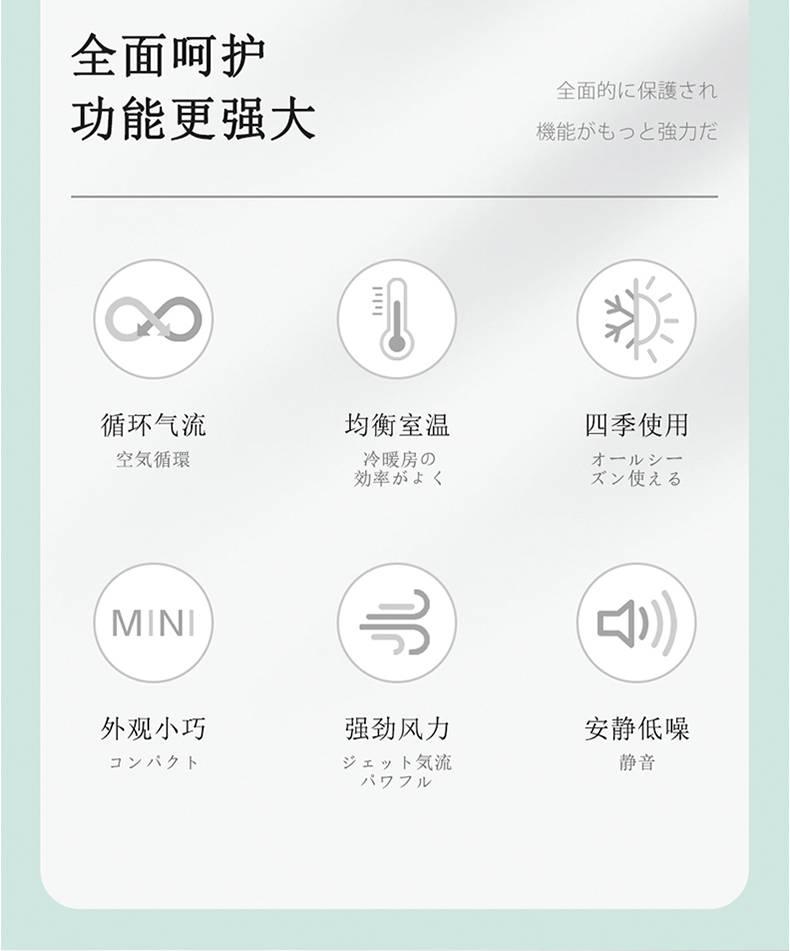 全面呵护
功能更强大

全面的に保護され
機能がもっと強力だ

循环气流
空気循環

均衡室温
冷暖房の
効率がよく

四季使用
オールシー
ズン使える

MINI

外观小巧
コンパクト

强劲风力
ジェット気流
パワフル

安静低噪
静音