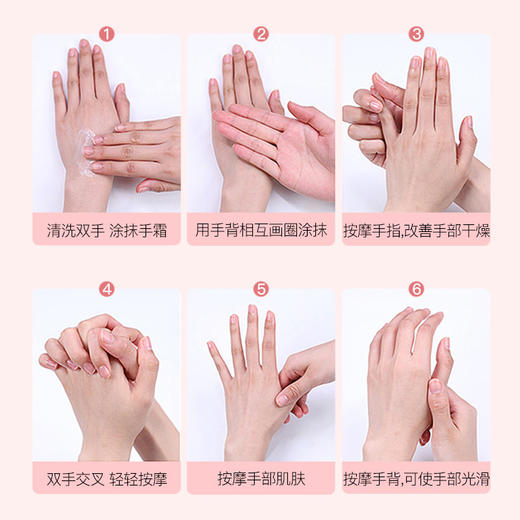 1

清洗双手 涂抹手霜

2

用手背相互画圈涂抹

3

按摩手指,改善手部干燥

4

双手交叉 轻轻按摩

5

按摩手部肌肤

6

按摩手背,可使手部光滑