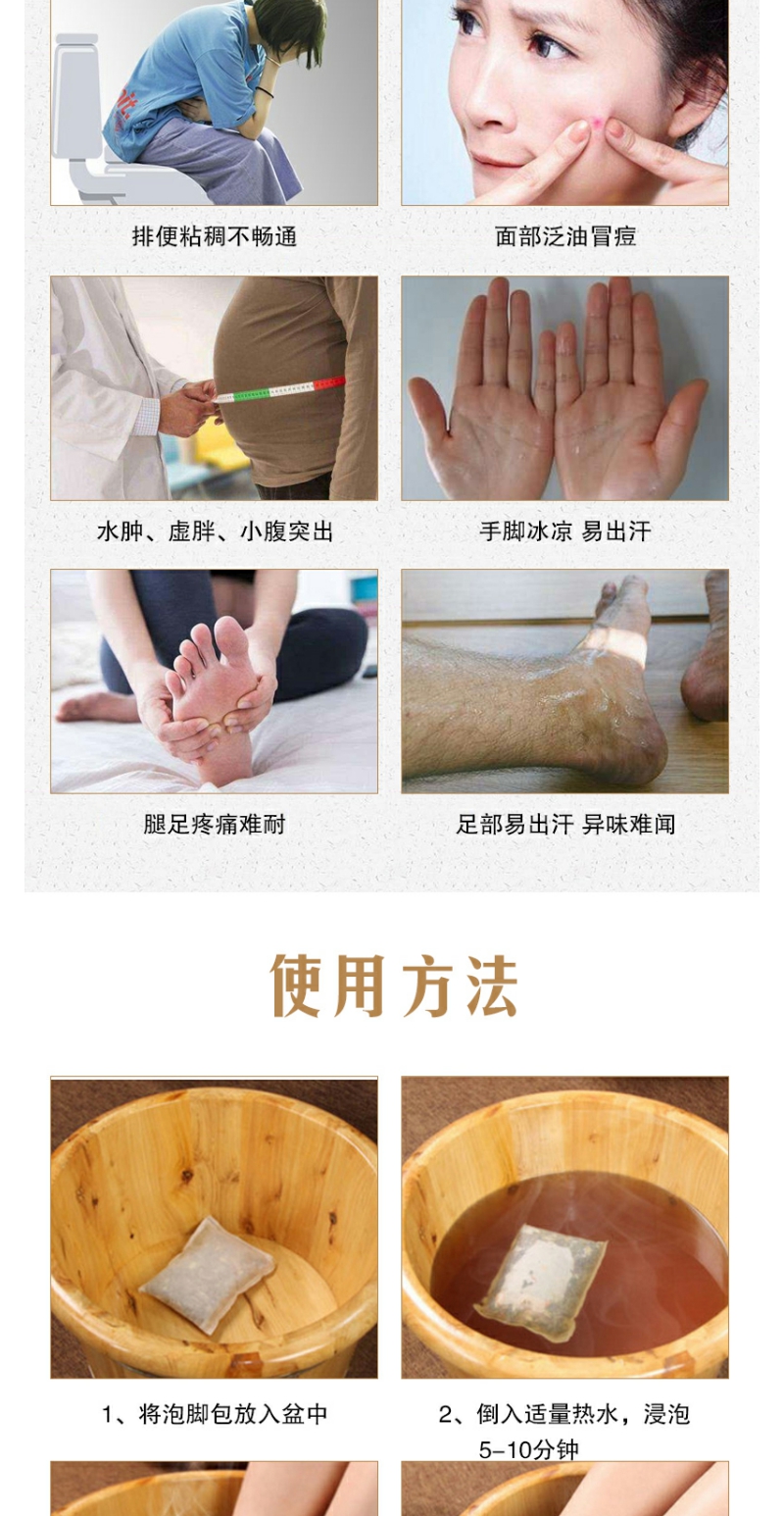 排便粘稠不畅通

面部泛油冒痘

水肿、虚胖、小腹突出

手脚冰凉 易出汗

腿足疼痛难耐

足部易出汗 异味难闻

使用方法

1、将泡脚包放入盆中

2、倒入适量热水，浸泡5-10分钟