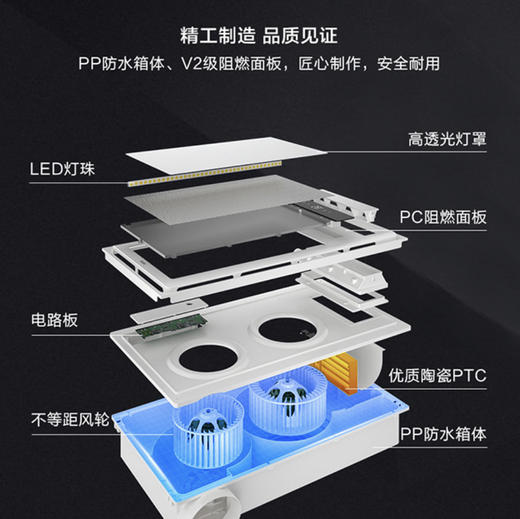 精工制造 品质见证

PP防水箱体、V2级阻燃面板，匠心制作，安全耐用

高透光灯罩

LED灯珠

PC阻燃面板

电路板

优质陶瓷PTC

不等距风轮

PP防水箱体