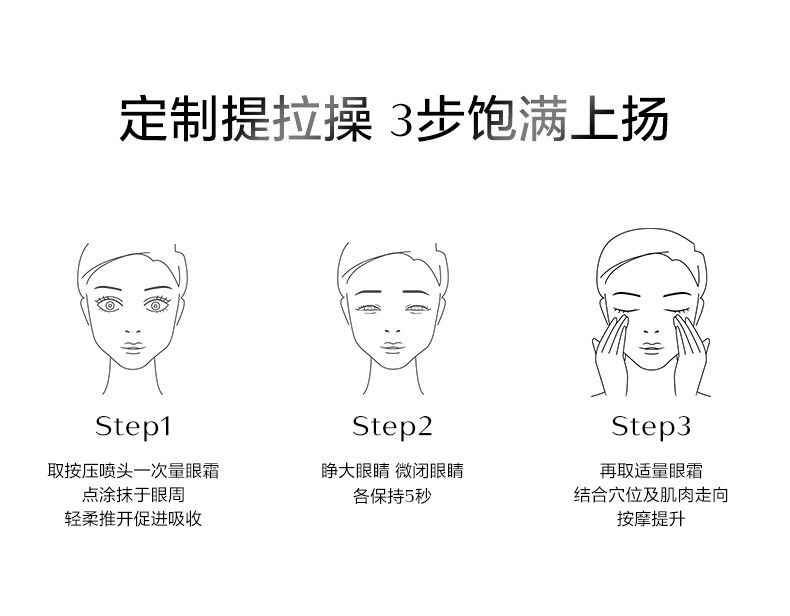 定制提拉操 3步饱满上扬

Step1

取按压喷头一次量眼霜
点涂抹于眼周
轻柔推开促进吸收

Step2

睁大眼睛 微闭眼睛
各保持5秒

Step3

再取适量眼霜
结合穴位及肌肉走向
按摩提升