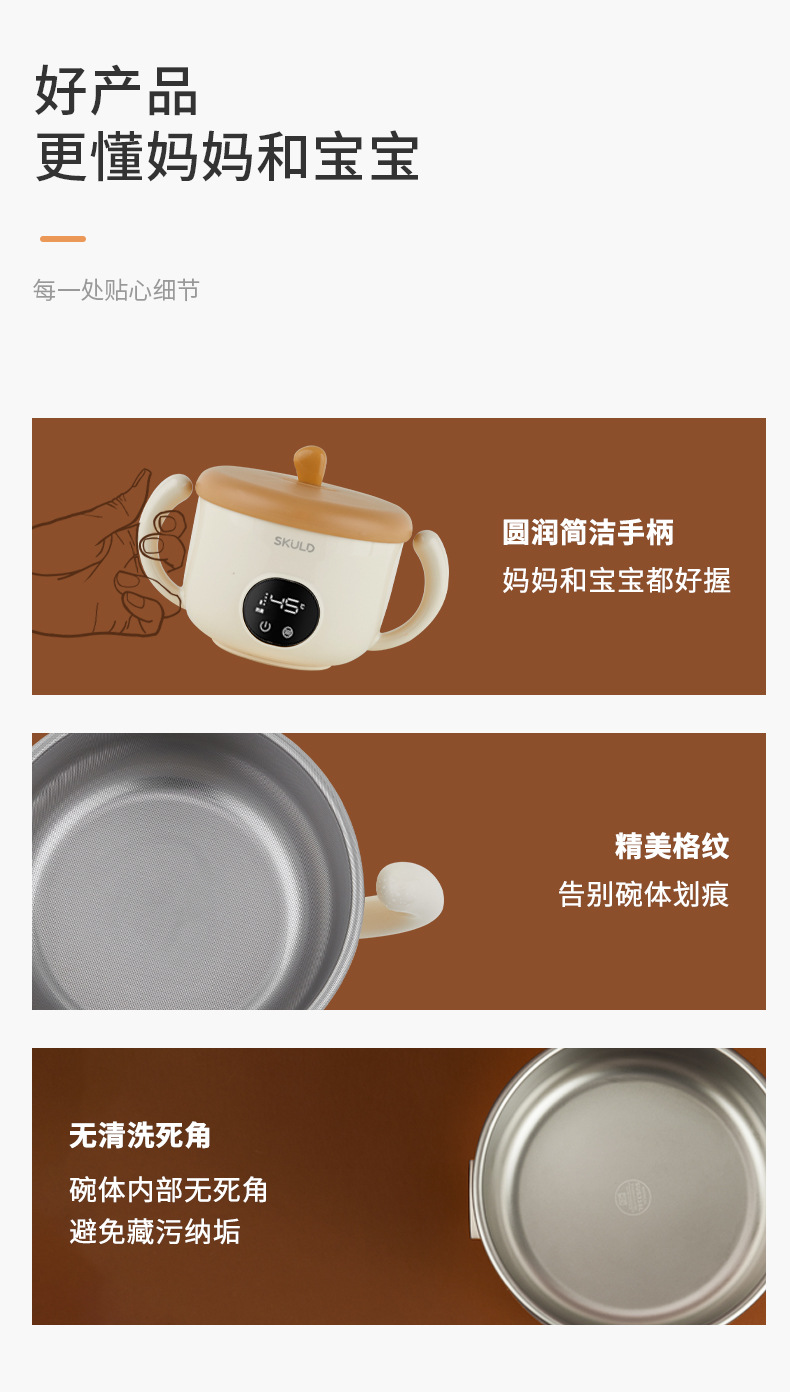 好产品
更懂妈妈和宝宝

每一处贴心细节

SKULD
45

圆润简洁手柄
妈妈和宝宝都好握

精美格纹
告别碗体划痕

无清洗死角
碗体内部无死角
避免藏污纳垢