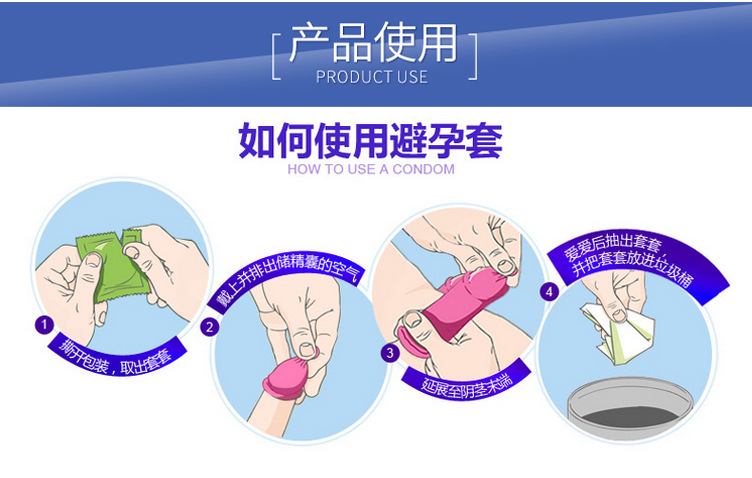 产品使用
PRODUCT USE

如何使用避孕套
HOW TO USE A CONDOM

1
撕开包装，取出套套

2
戴上并排出储精囊的空气

3
延展至阴茎末端

4
爱爱后抽出套套，并把套套放进垃圾桶