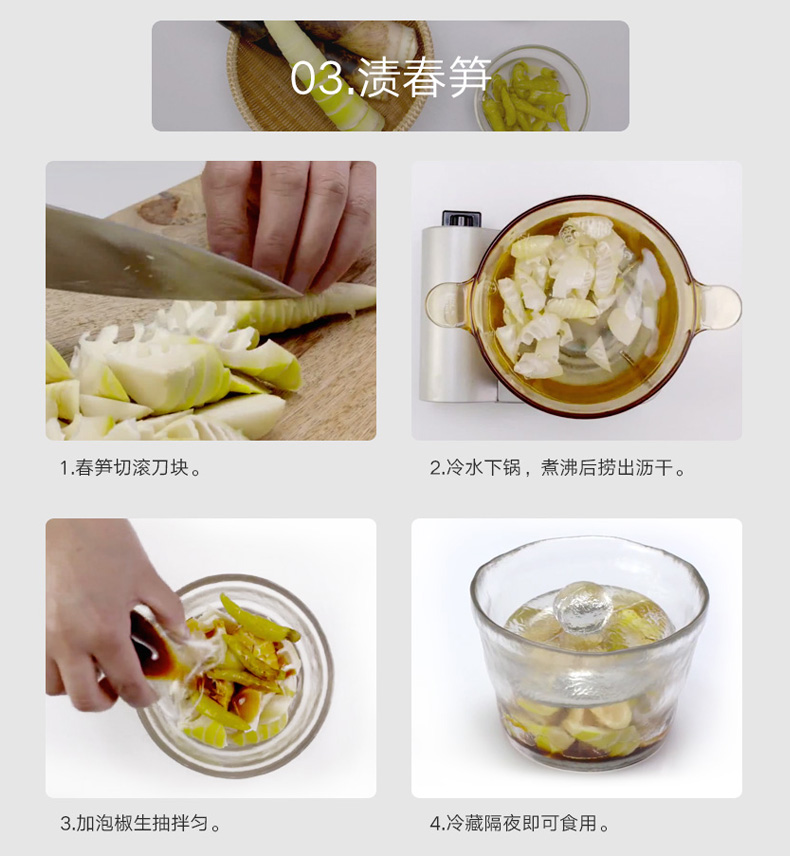 03.渍春笋

1.春笋切滚刀块。

2.冷水下锅，煮沸后捞出沥干。

3.加泡椒生抽拌匀。

4.冷藏隔夜即可食用。