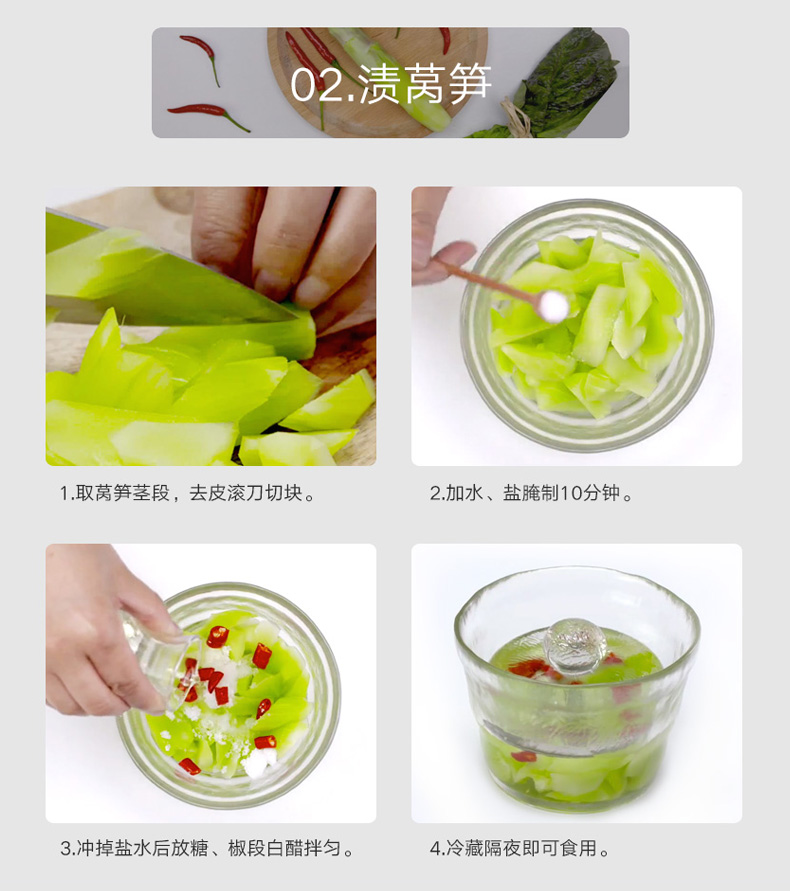 02.渍莴笋

1.取莴笋茎段，去皮滚刀切块。

2.加水、盐腌制10分钟。

3.冲掉盐水后放糖、椒段白醋拌匀。

4.冷藏隔夜即可食用。