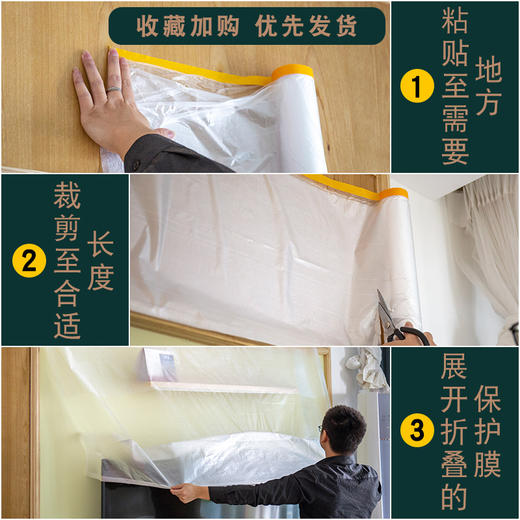 收藏加购 优先发货

1 粘贴至需要地方

2 裁剪至合适长度

3 展开折叠的保护膜