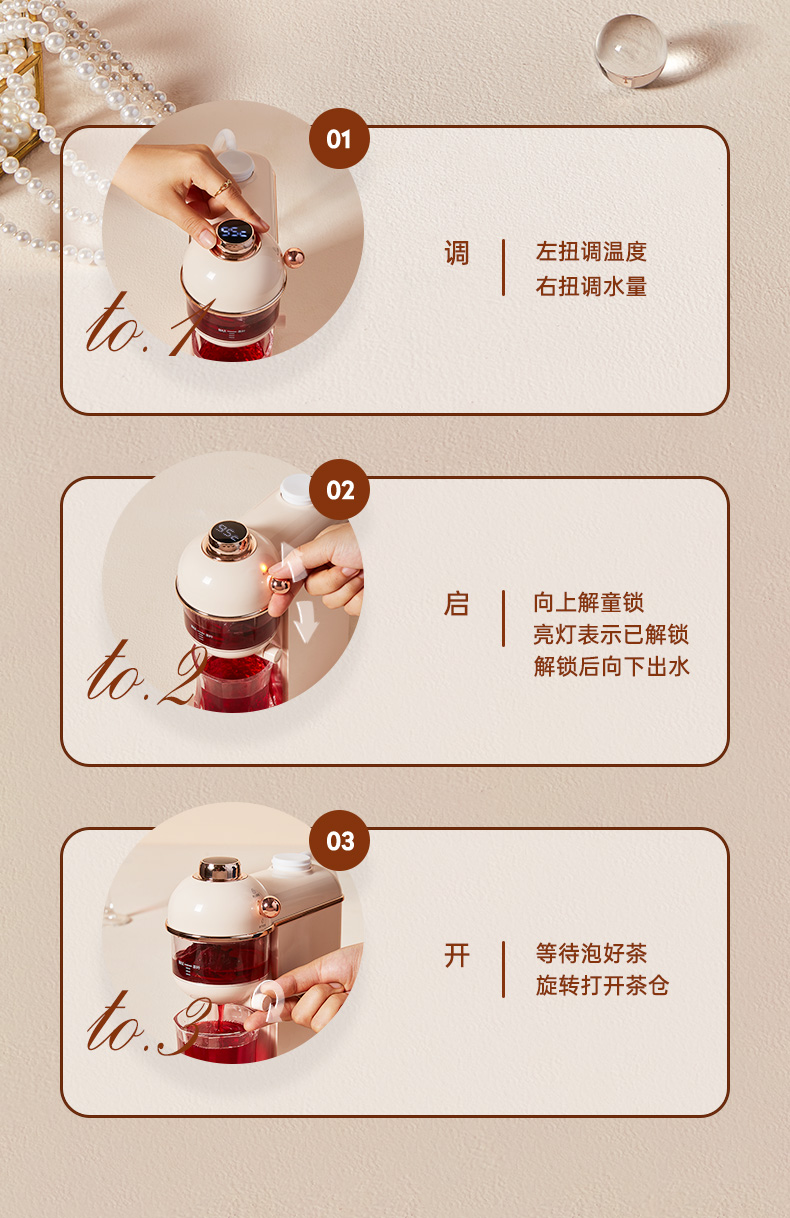 01

to.1

调

左扭调温度
右扭调水量

02

to.2

启

向上解童锁
亮灯表示已解锁
解锁后向下出水

03

to.3

开

等待泡好茶
旋转打开茶仓