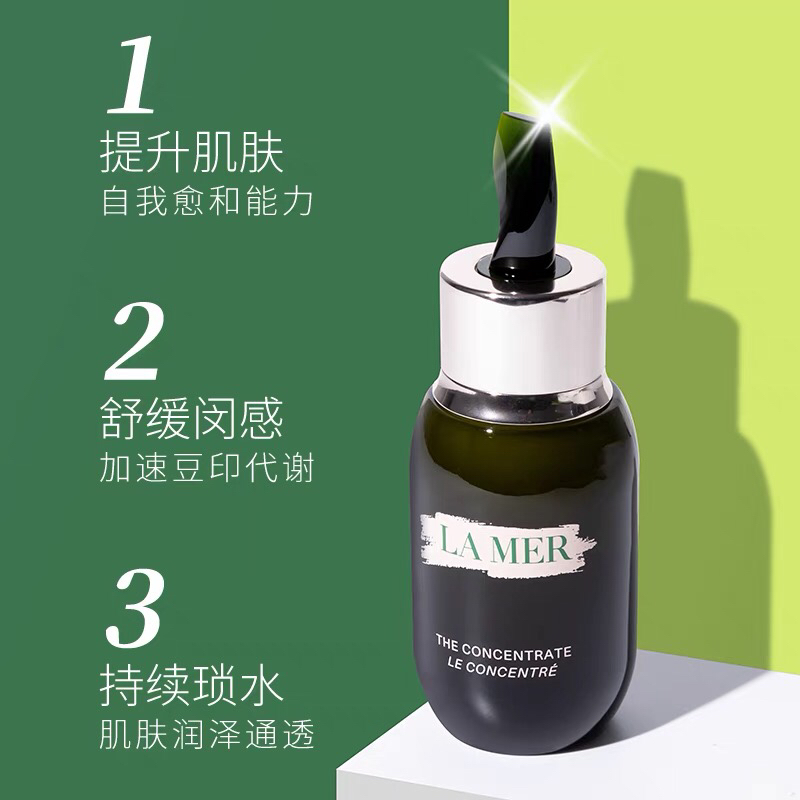 1
提升肌肤
自我愈和能力

2
舒缓闵感
加速豆印代谢

3
持续琐水
肌肤润泽通透

LA MER

THE CONCENTRATE
LE CONCENTRÉ