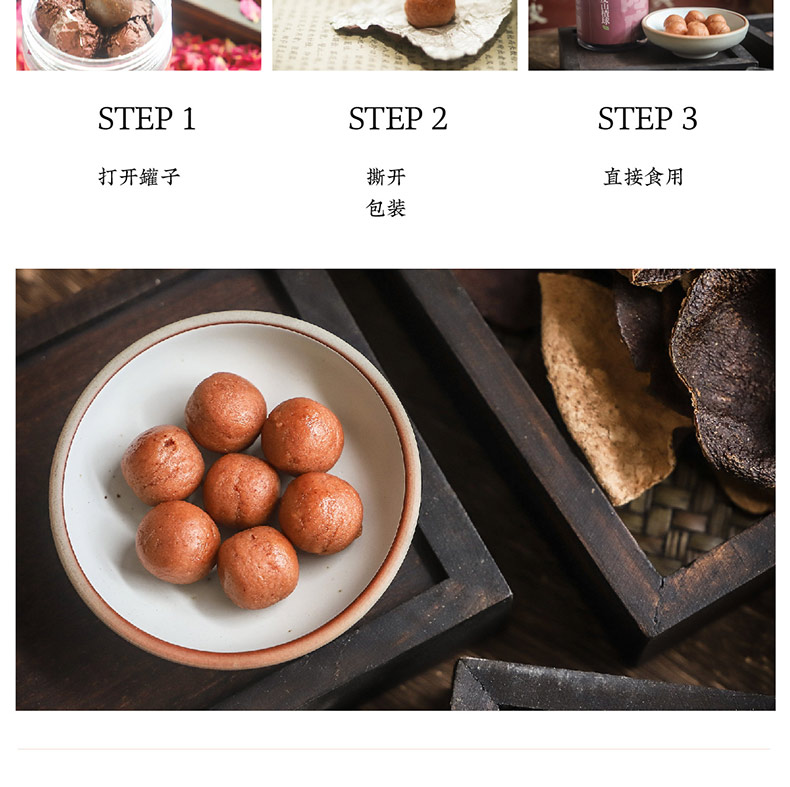 STEP 1

打开罐子

STEP 2

撕开
包装

STEP 3

直接食用