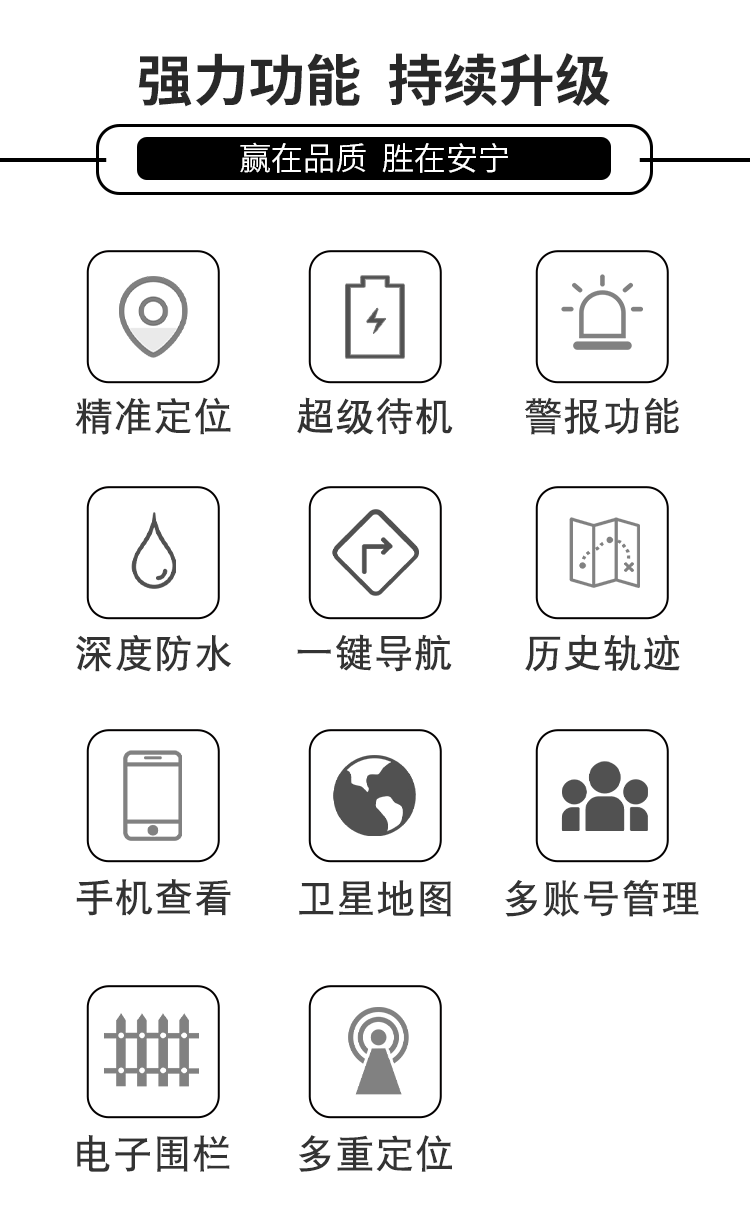 强力功能 持续升级

赢在品质 胜在安宁

精准定位

超级待机

警报功能

深度防水

一键导航

历史轨迹

手机查看

卫星地图

多账号管理

电子围栏

多重定位