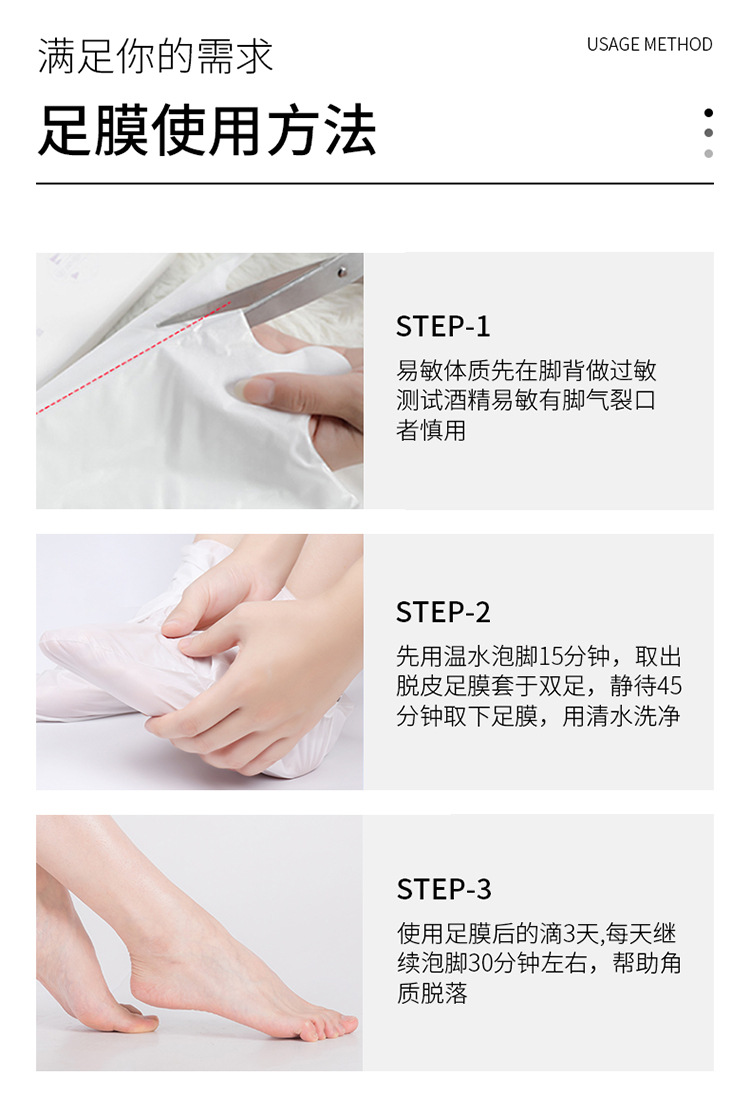 满足你的需求

USAGE METHOD

足膜使用方法

STEP-1

易敏体质先在脚背做过敏测试酒精易敏有脚气裂口者慎用

STEP-2

先用温水泡脚15分钟，取出脱皮足膜套于双足，静待45分钟取下足膜，用清水洗净

STEP-3

使用足膜后的滴3天,每天继续泡脚30分钟左右，帮助角质脱落