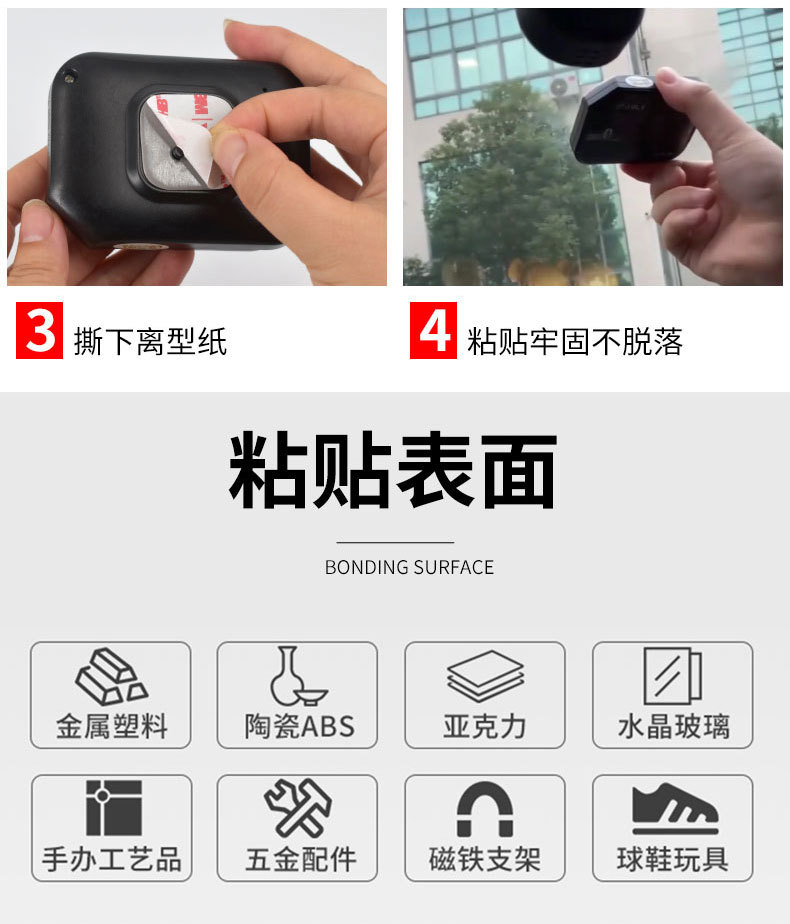 3 撕下离型纸

4 粘贴牢固不脱落

粘贴表面

BONDING SURFACE

金属塑料

陶瓷ABS

亚克力

水晶玻璃

手办工艺品

五金配件

磁铁支架

球鞋玩具