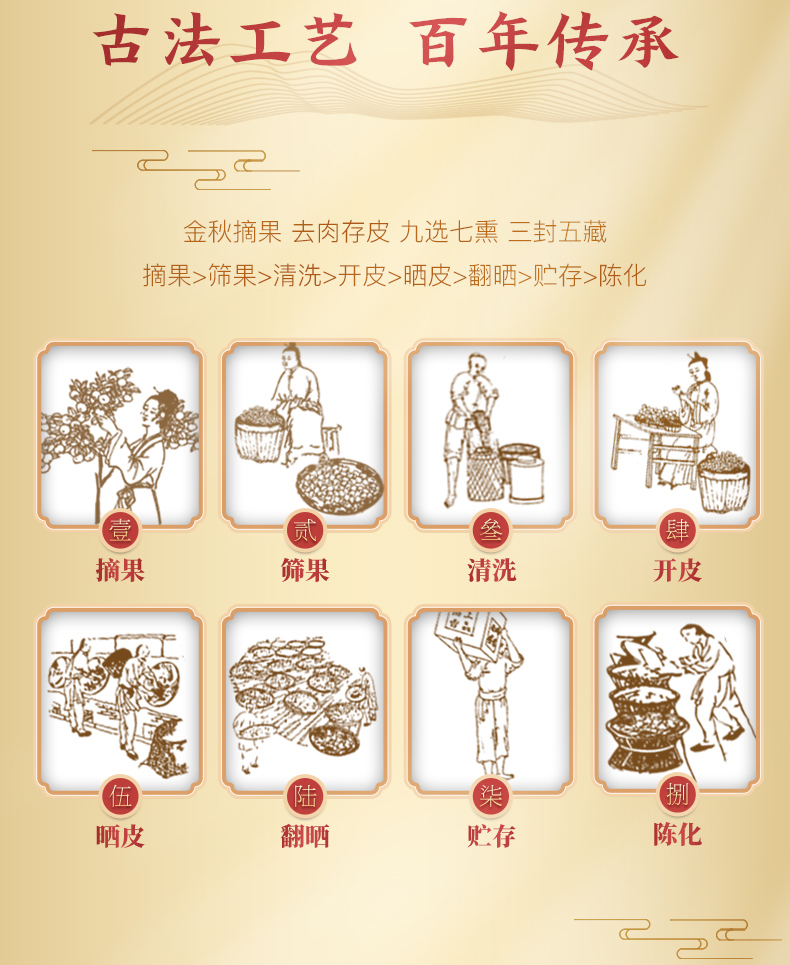 古法工艺 百年传承

金秋摘果 去肉存皮 九选七熏 三封五藏

摘果>筛果>清洗>开皮>晒皮>翻晒>贮存>陈化

壹
摘果

贰
筛果

叁
清洗

肆
开皮

伍
晒皮

陆
翻晒

柒
贮存

捌
陈化