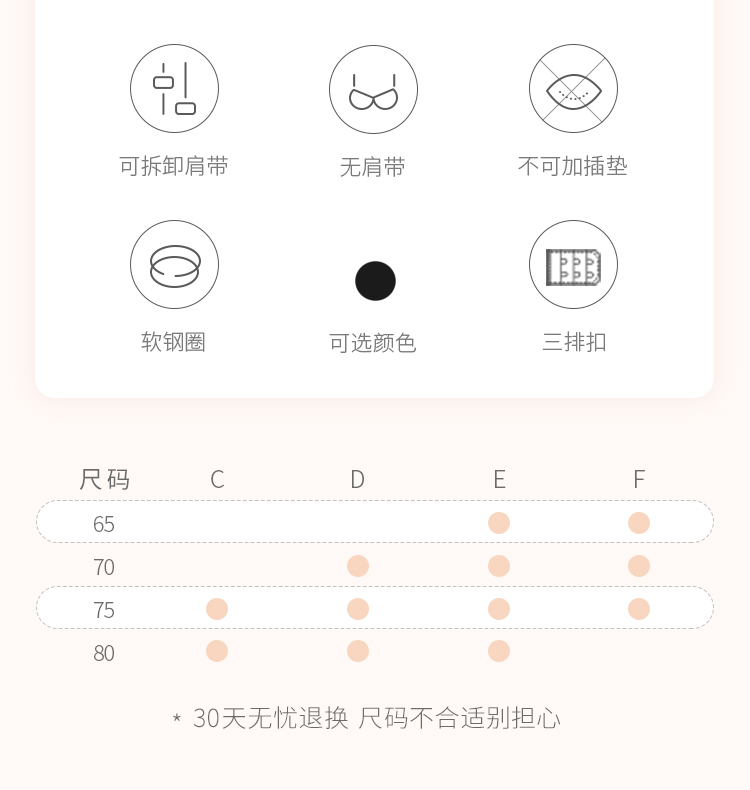 可拆卸肩带

无肩带

不可加插垫

软钢圈

可选颜色

三排扣

| 尺码 | C | D | E | F |
|---|---|---|---|---|
| 65 | | | ● | ● |
| 70 | | ● | ● | ● |
| 75 | ● | ● | ● | ● |
| 80 | ● | ● | ● | |

* 30天无忧退换 尺码不合适别担心