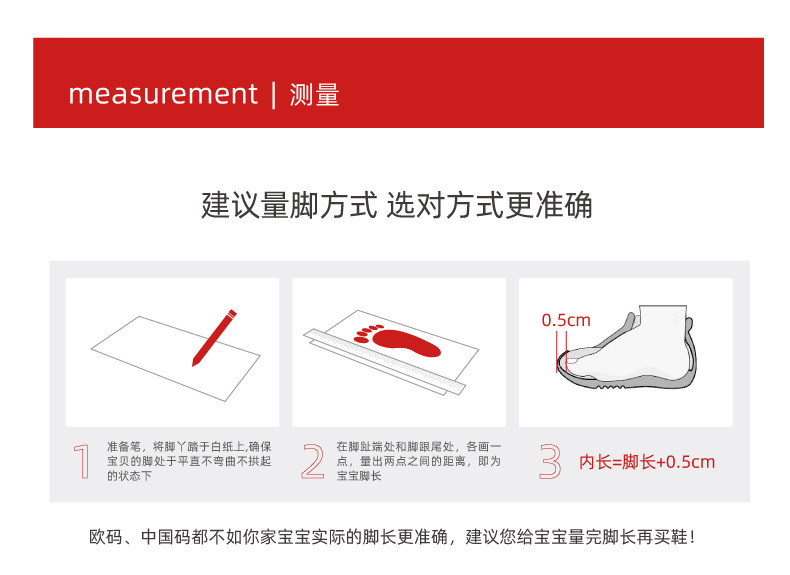 measurement | 测量

建议量脚方式 选对方式更准确

0.5cm

1 准备笔，将脚丫踏于白纸上,确保宝贝的脚处于平直不弯曲不拱起的状态下

2 在脚趾端处和脚跟尾处，各画一点，量出两点之间的距离，即为宝宝脚长

3 内长=脚长+0.5cm

欧码、中国码都不如你家宝宝实际的脚长更准确，建议您给宝宝量完脚长再买鞋！