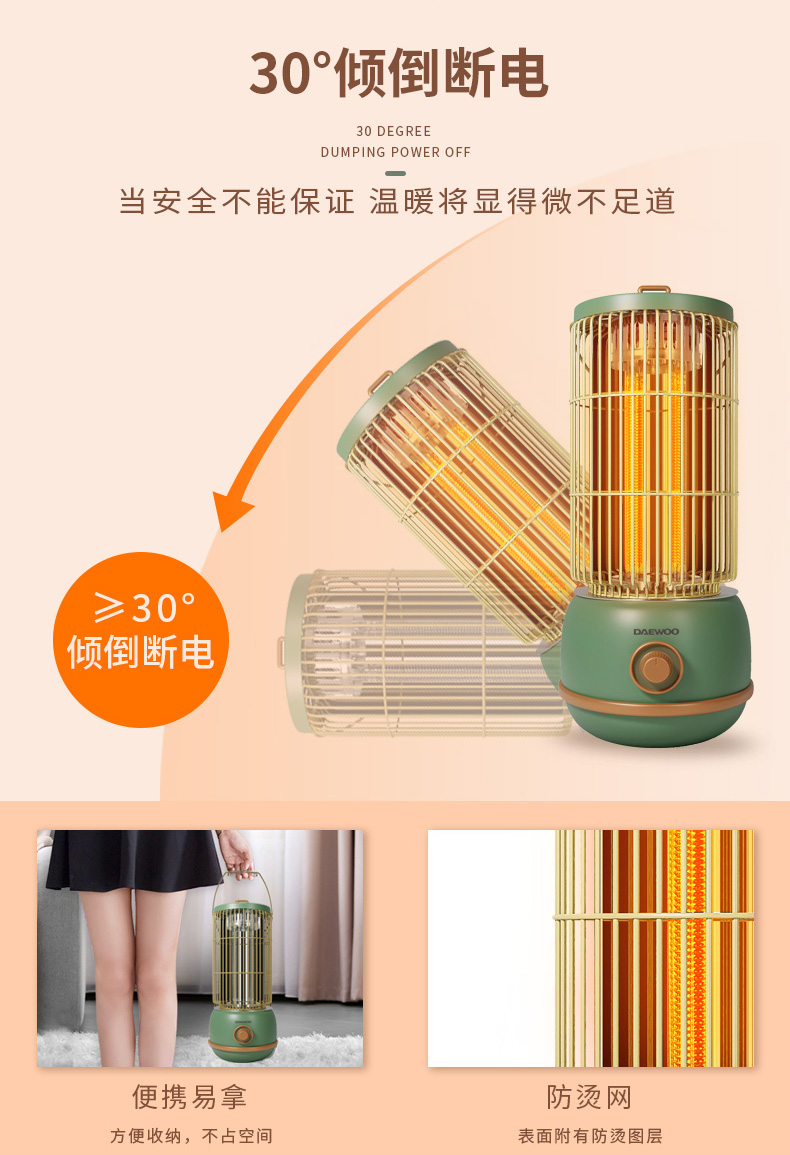 30°倾倒断电

30 DEGREE
DUMPING POWER OFF

当安全不能保证 温暖将显得微不足道

≥30°
倾倒断电

DAEWOO

便携易拿

方便收纳，不占空间

防烫网

表面附有防烫图层