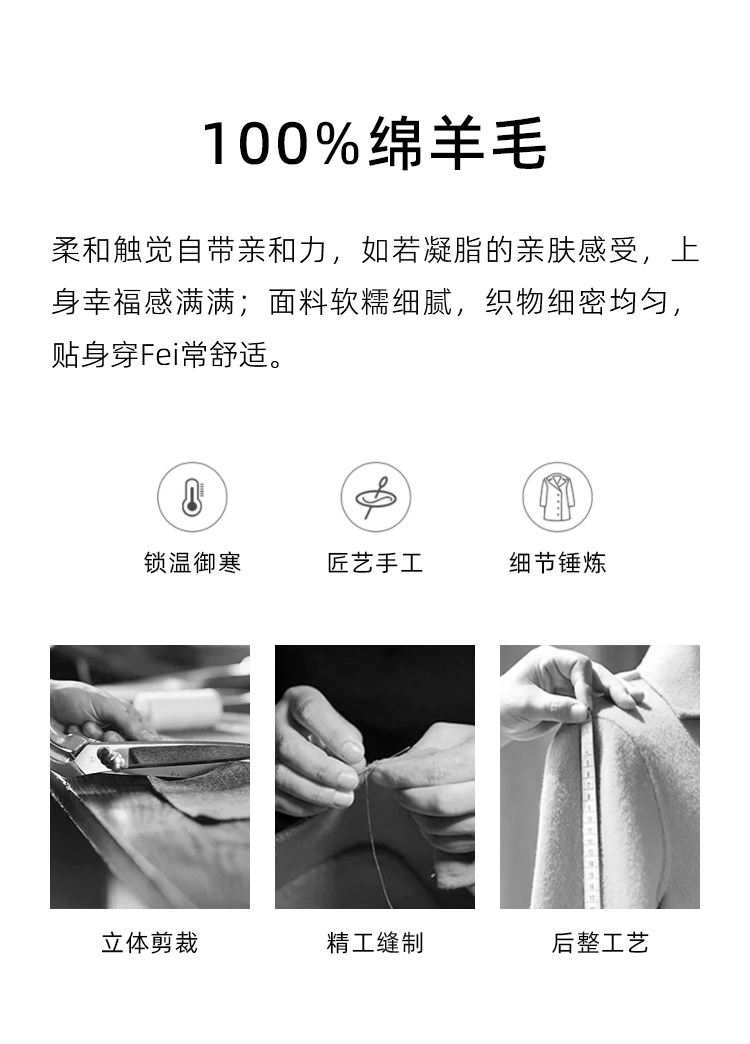 100%绵羊毛

柔和触觉自带亲和力，如若凝脂的亲肤感受，上身幸福感满满；面料软糯细腻，织物细密均匀，贴身穿Fei常舒适。

锁温御寒

匠艺手工

细节锤炼

立体剪裁

精工缝制

后整工艺