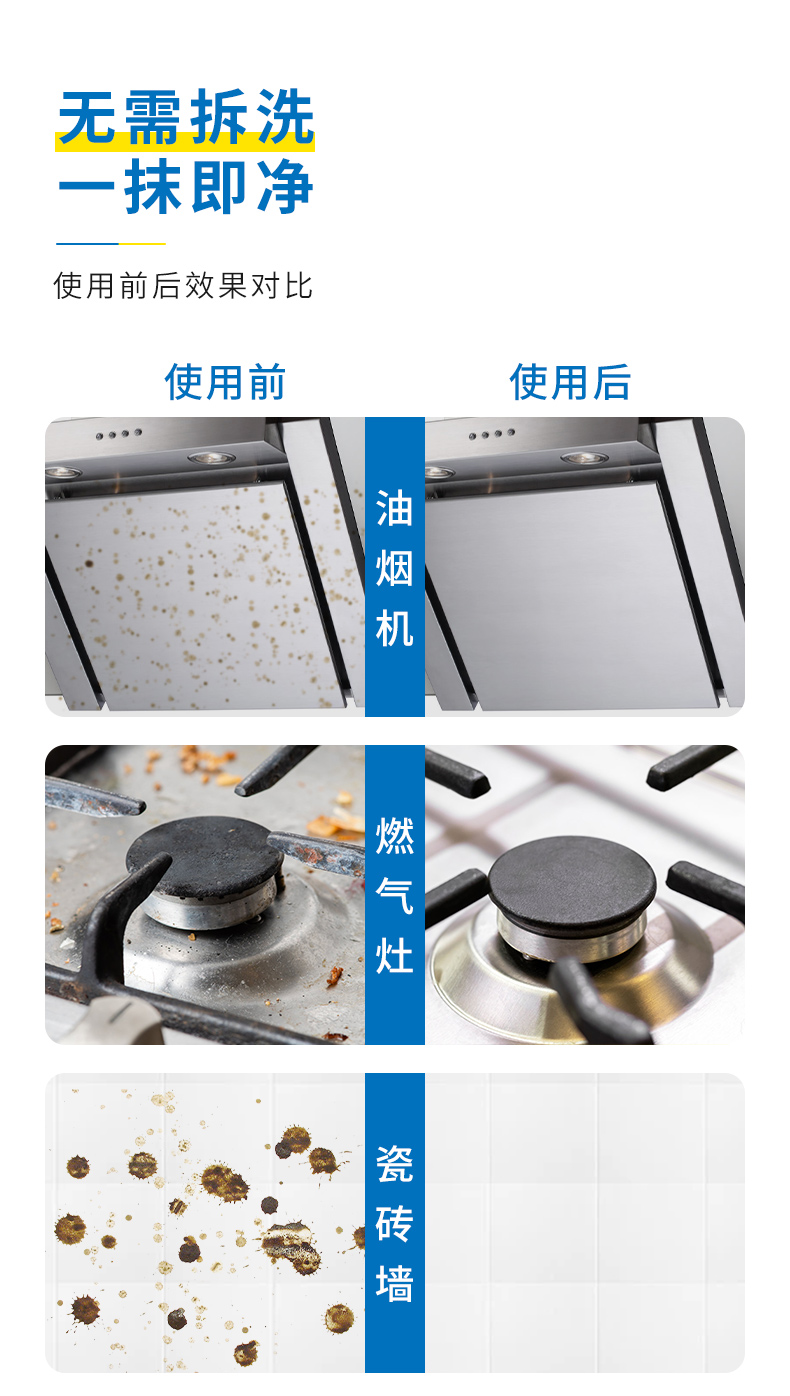 无需拆洗
一抹即净

使用前后效果对比

使用前

使用后

油烟机

燃气灶

瓷砖墙