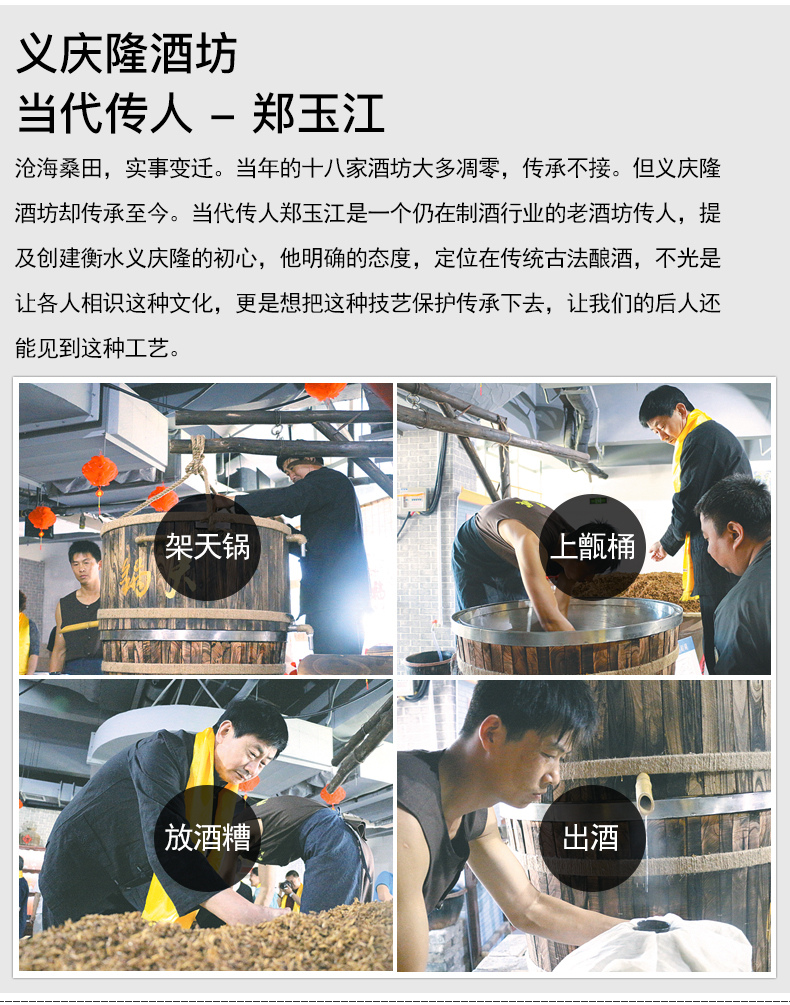 义庆隆酒坊
当代传人 – 郑玉江

沧海桑田，实事变迁。当年的十八家酒坊大多凋零，传承不接。但义庆隆酒坊却传承至今。当代传人郑玉江是一个仍在制酒行业的老酒坊传人，提及创建衡水义庆隆的初心，他明确的态度，定位在传统古法酿酒，不光是让各人相识这种文化，更是想把这种技艺保护传承下去，让我们的后人还能见到这种工艺。

架天锅

上甑桶

放酒糟

出酒