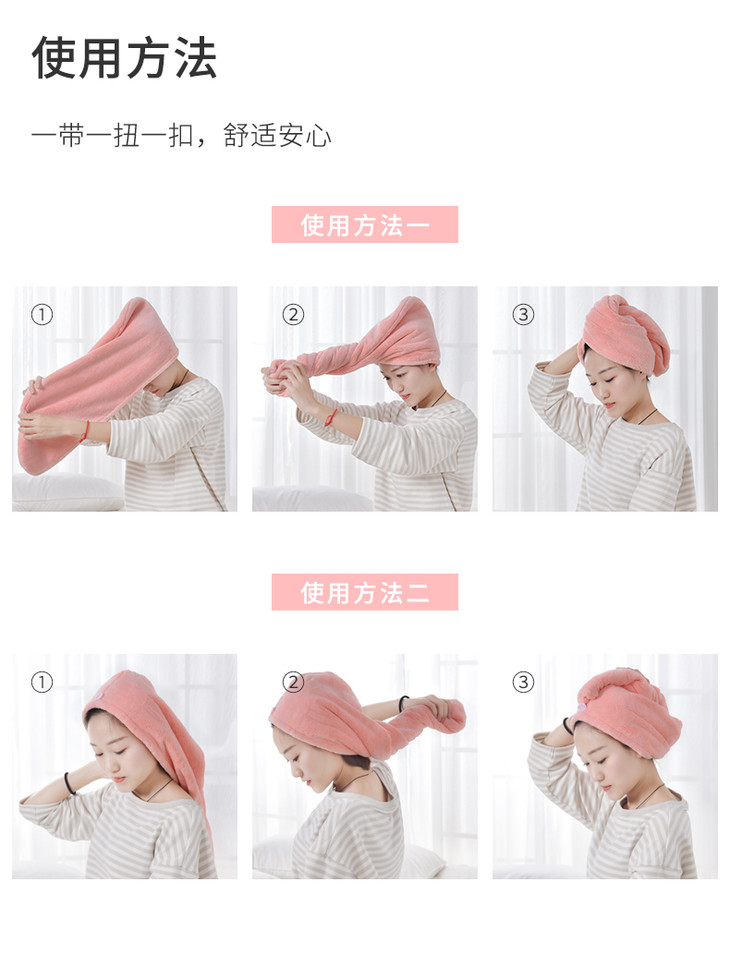 使用方法

一带一扭一扣，舒适安心

使用方法一

①

②

③

使用方法二

①

②

③